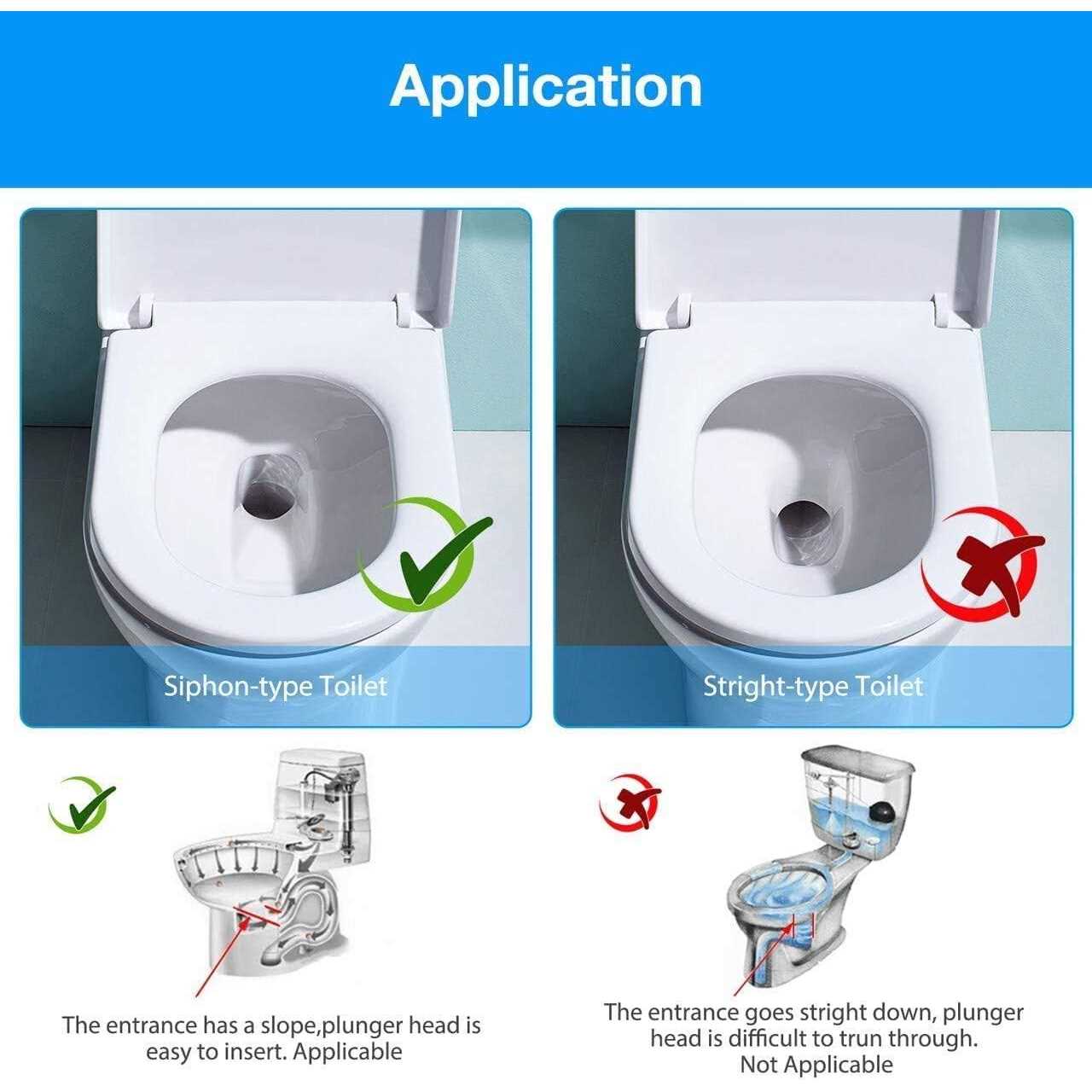 Application

Siphon-type Toilet

Stright-type Toilet

The entrance has a slope,plunger head is easy to insert. Applicable

The entrance goes stright down, plunger head is difficult to trun through. Not Applicable