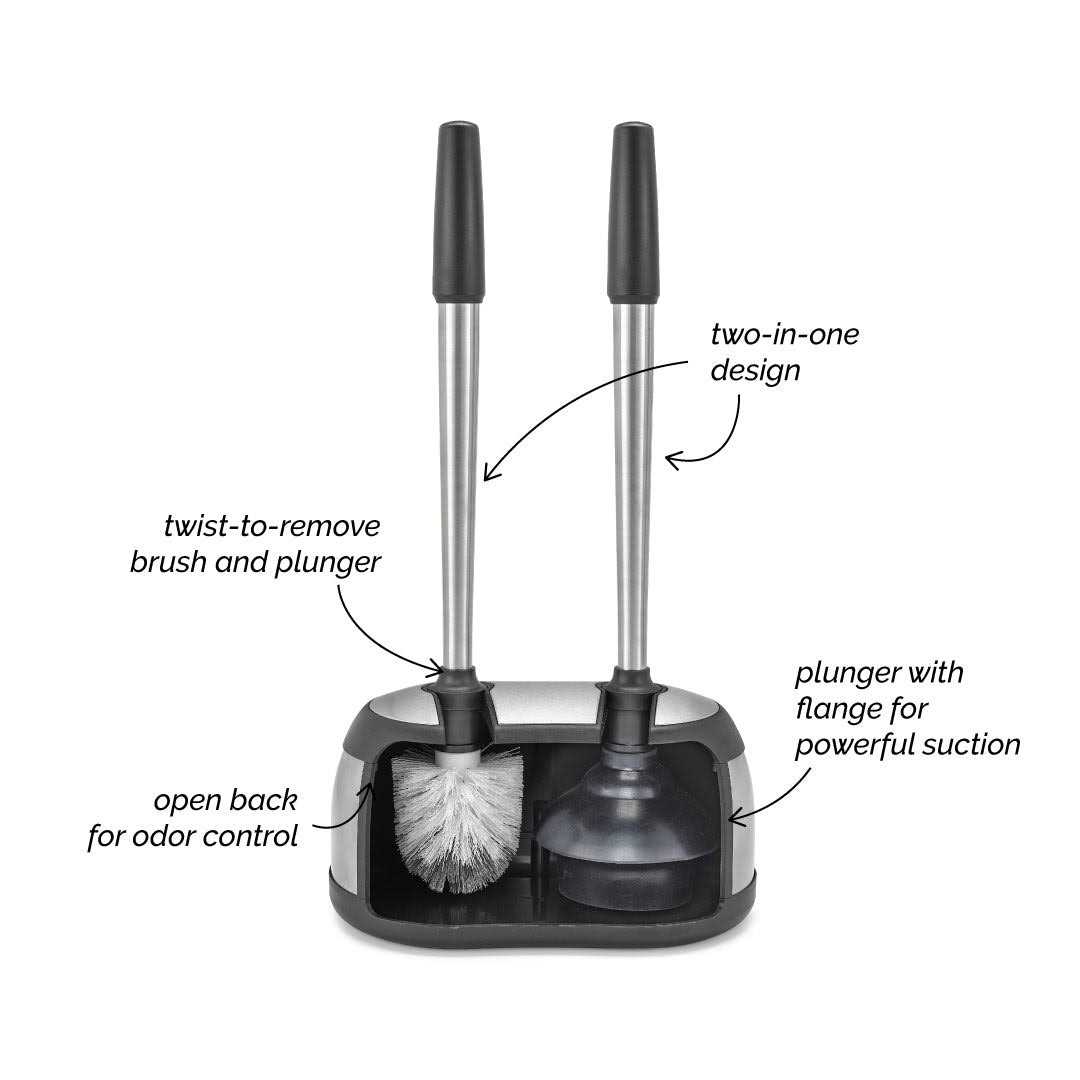 two-in-one design

twist-to-remove brush and plunger

plunger with flange for powerful suction

open back for odor control