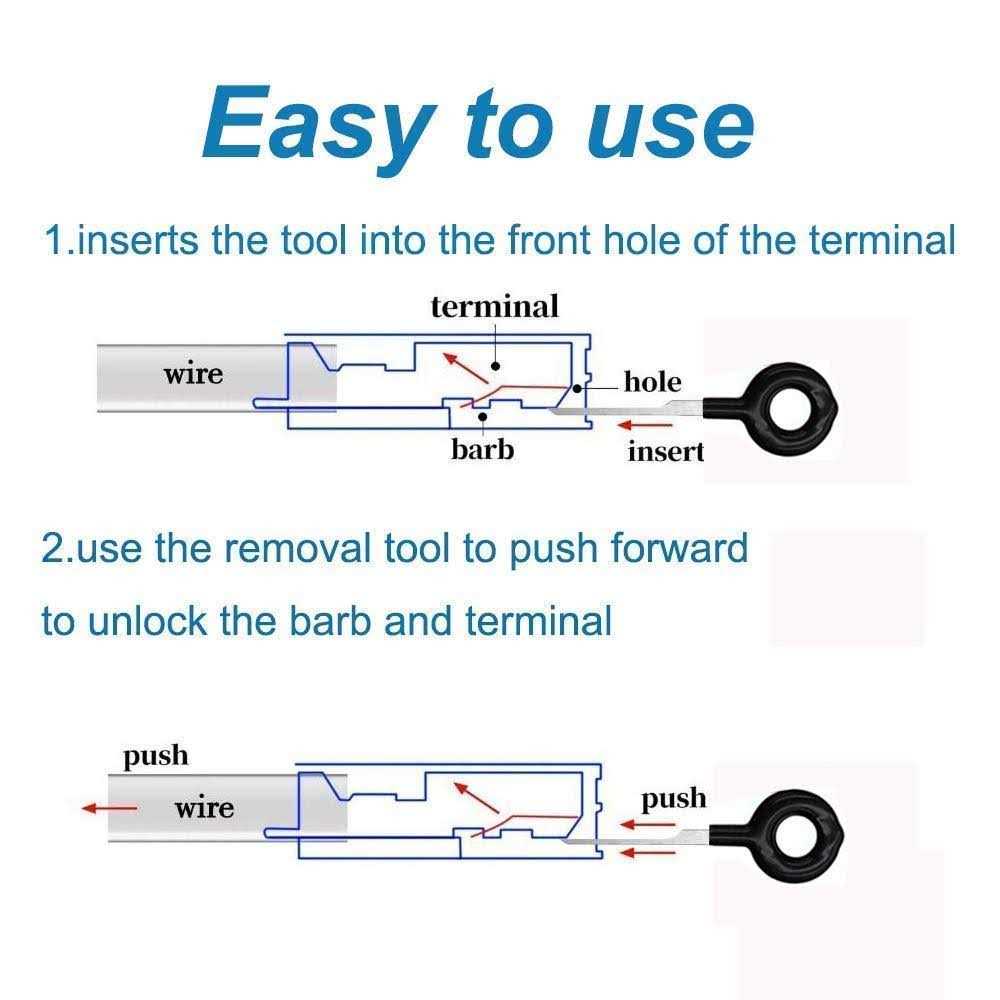 Easy to use

1.inserts the tool into the front hole of the terminal

terminal

wire

hole

barb

insert

2.use the removal tool to push forward

to unlock the barb and terminal

push

wire

push