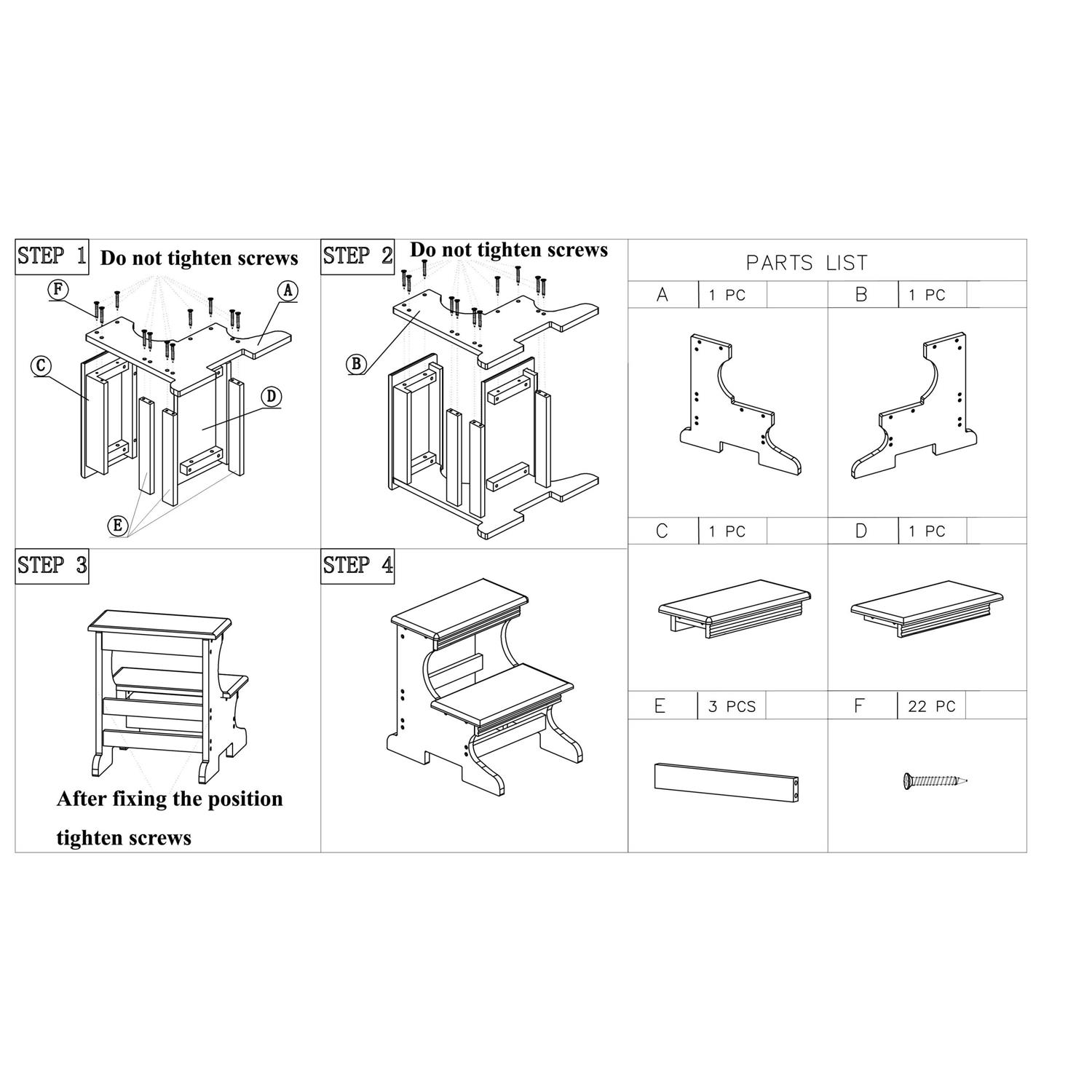 STEP 1 Do not tighten screws

F A C D E

STEP 2 Do not tighten screws

B

STEP 3

After fixing the position tighten screws

STEP 4

PARTS LIST

| A | 1 PC | | B | 1 PC | |
|---|---|---|---|---|---|
| C | 1 PC | | D | 1 PC | |
| E | 3 PCS | | F | 22 PC | |