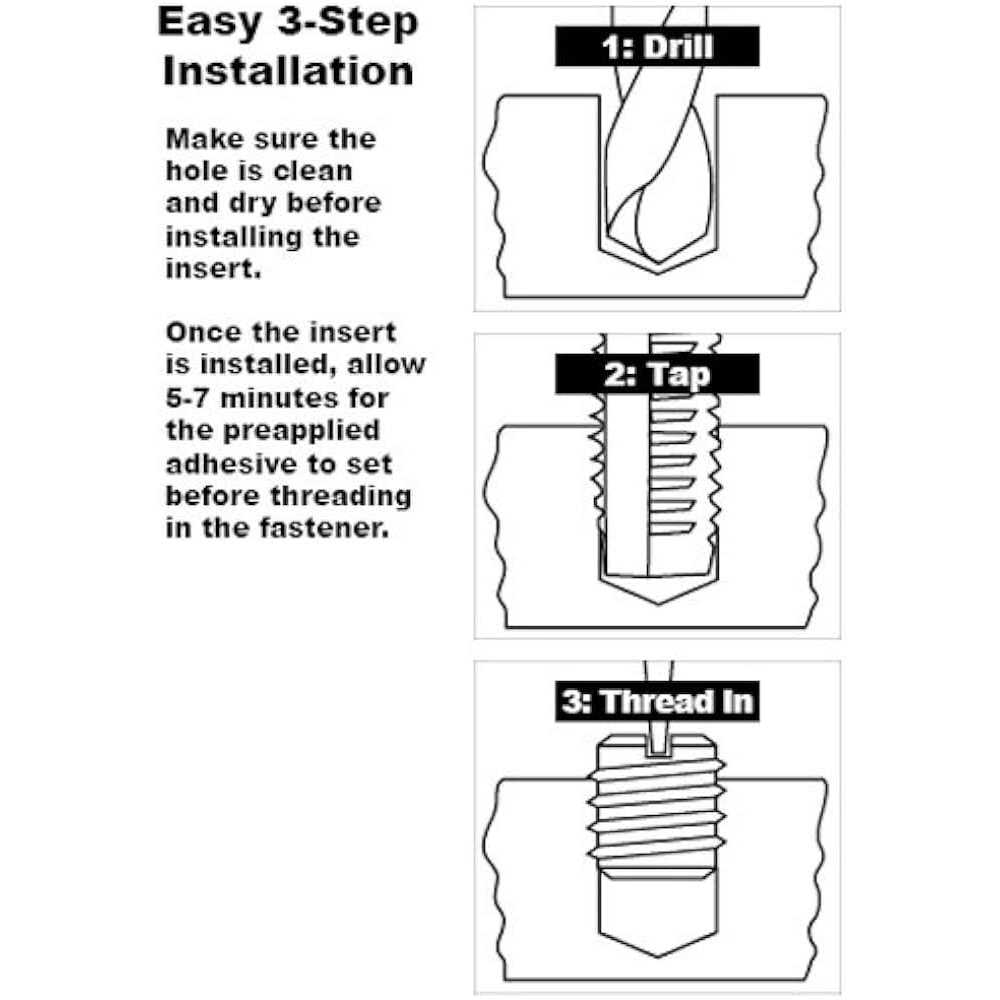 Easy 3-Step Installation

Make sure the hole is clean and dry before installing the insert.

Once the insert is installed, allow 5-7 minutes for the preapplied adhesive to set before threading in the fastener.

1: Drill

2: Tap

3: Thread In