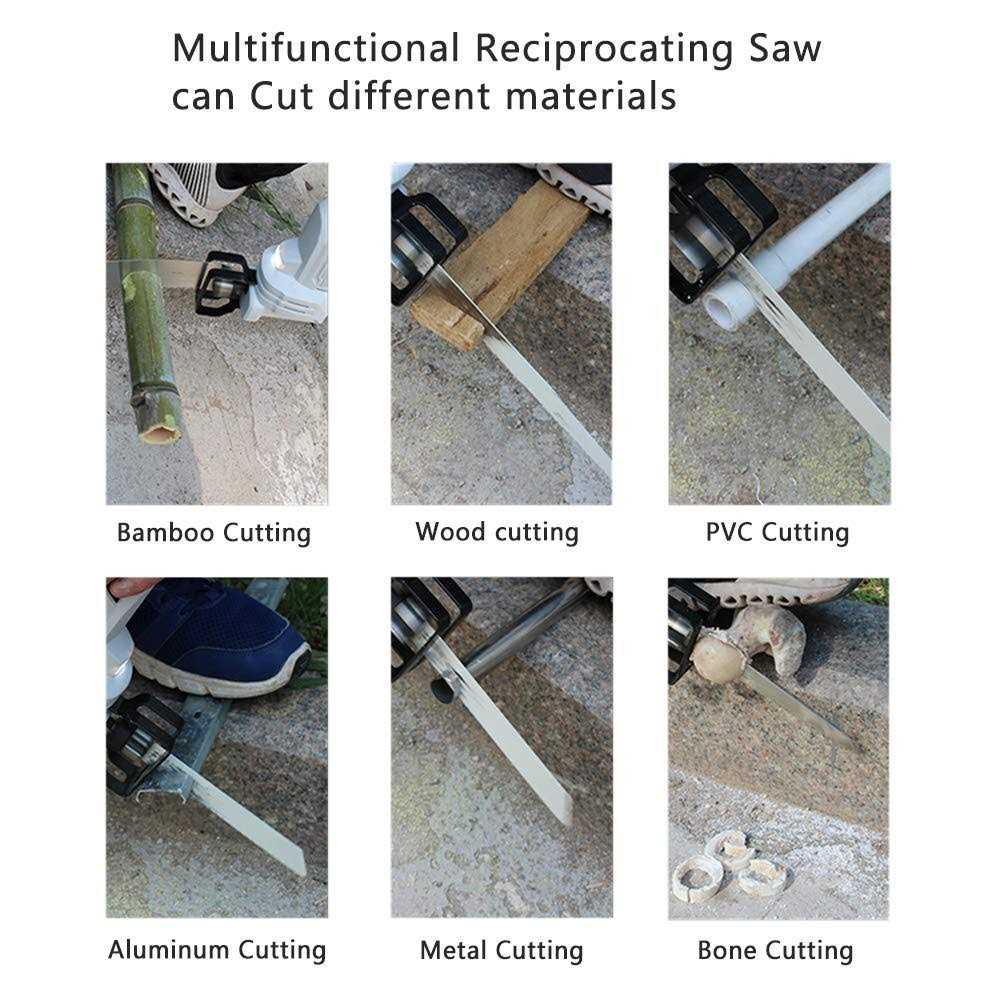 Multifunctional Reciprocating Saw can Cut different materials

Bamboo Cutting

Wood cutting

PVC Cutting

Aluminum Cutting

Metal Cutting

Bone Cutting