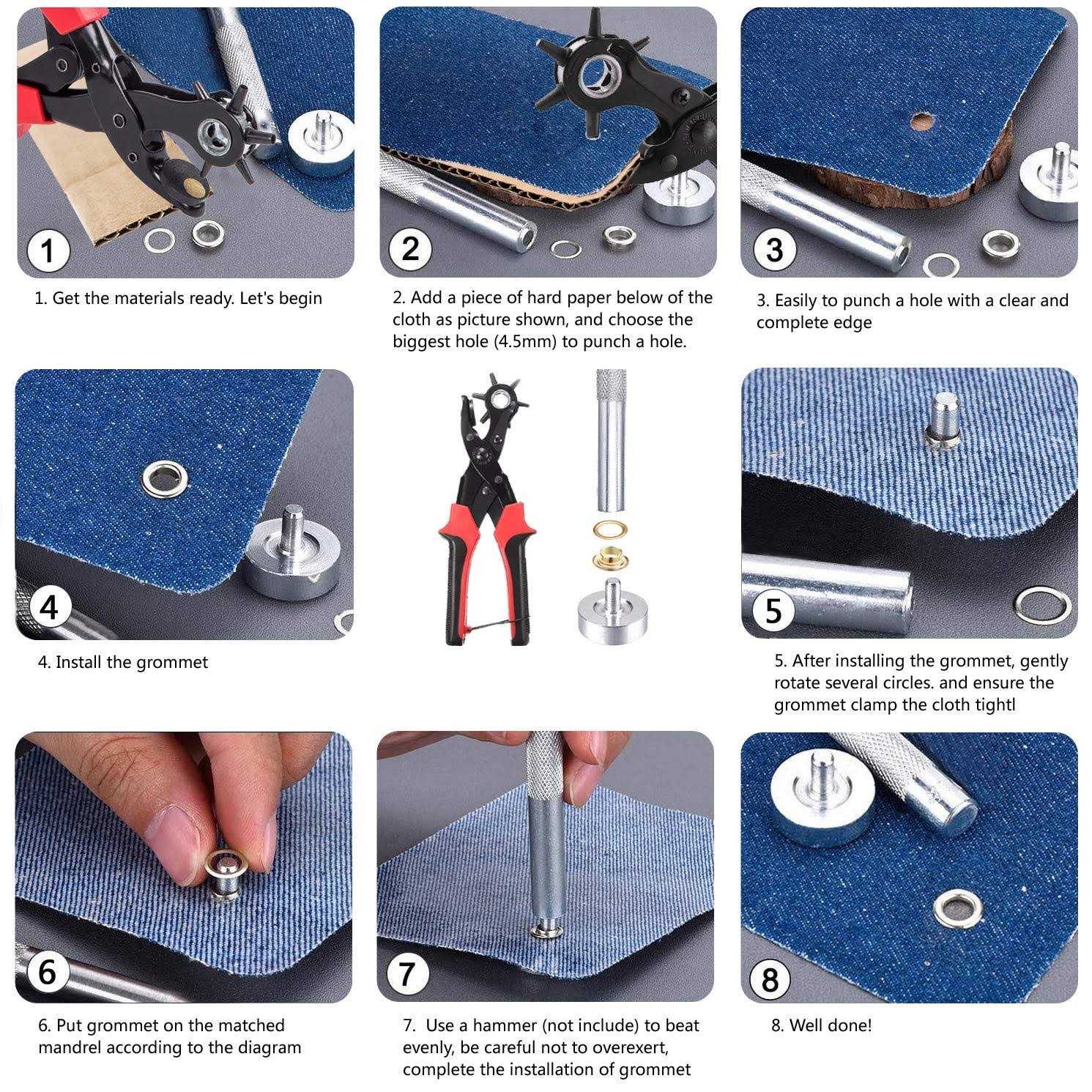 1

1. Get the materials ready. Let's begin

2

2. Add a piece of hard paper below of the cloth as picture shown, and choose the biggest hole (4.5mm) to punch a hole.

3

3. Easily to punch a hole with a clear and complete edge

4

4. Install the grommet

5

5. After installing the grommet, gently rotate several circles. and ensure the grommet clamp the cloth tightl

6

6. Put grommet on the matched mandrel according to the diagram

7

7. Use a hammer (not include) to beat evenly, be careful not to overexert, complete the installation of grommet

8

8. Well done!