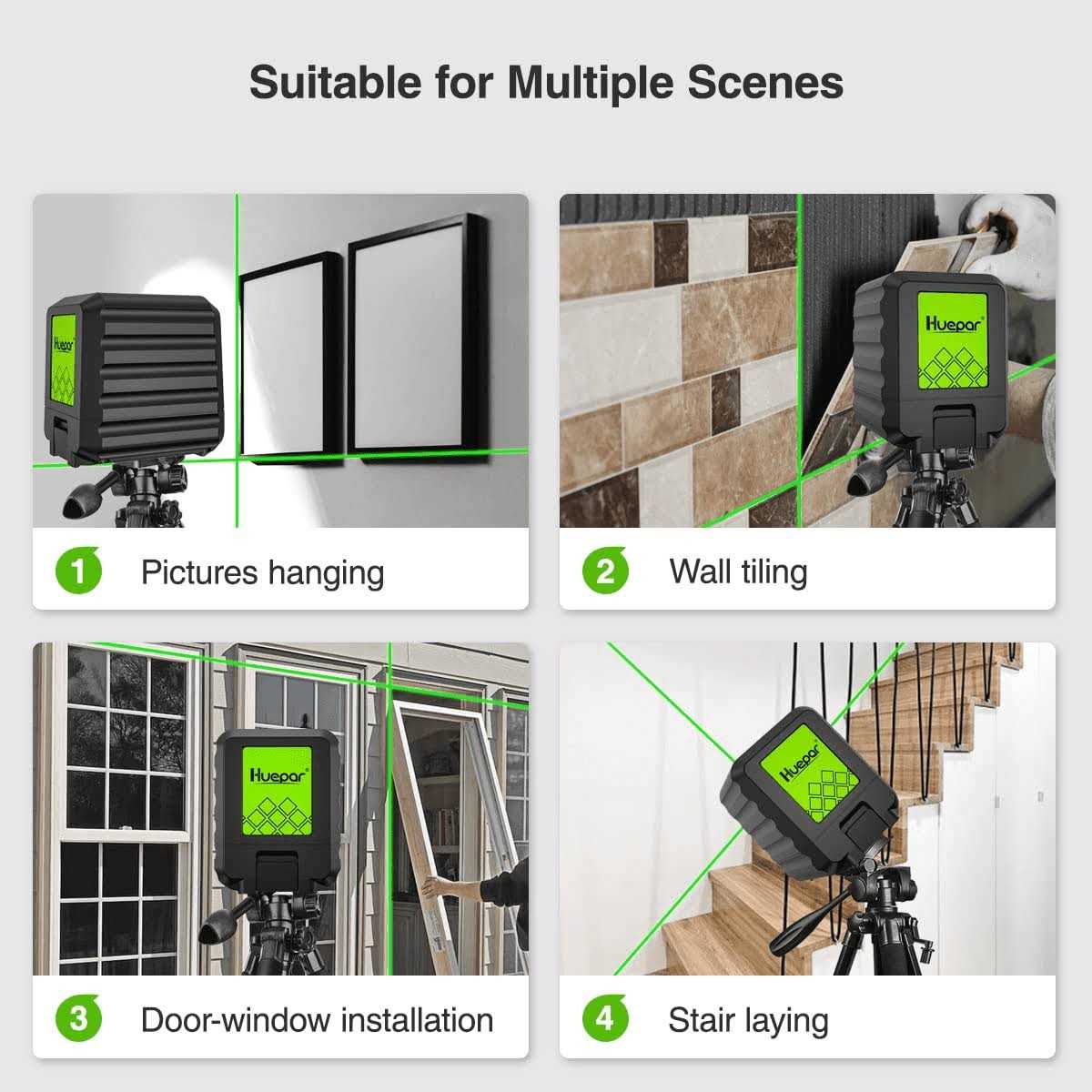 Suitable for Multiple Scenes

Huepar

1 Pictures hanging

Huepar

2 Wall tiling

Huepar

3 Door-window installation

Huepar

4 Stair laying