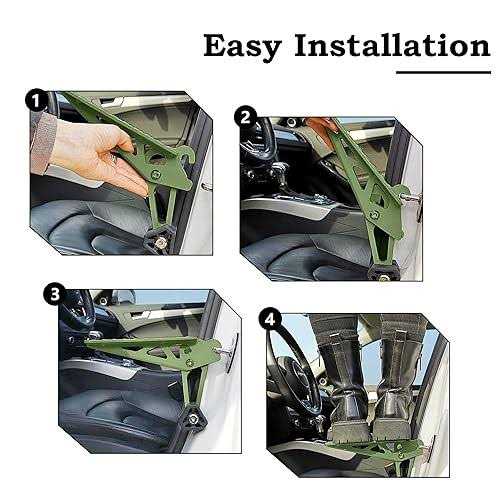 Easy Installation

1

2

3

4