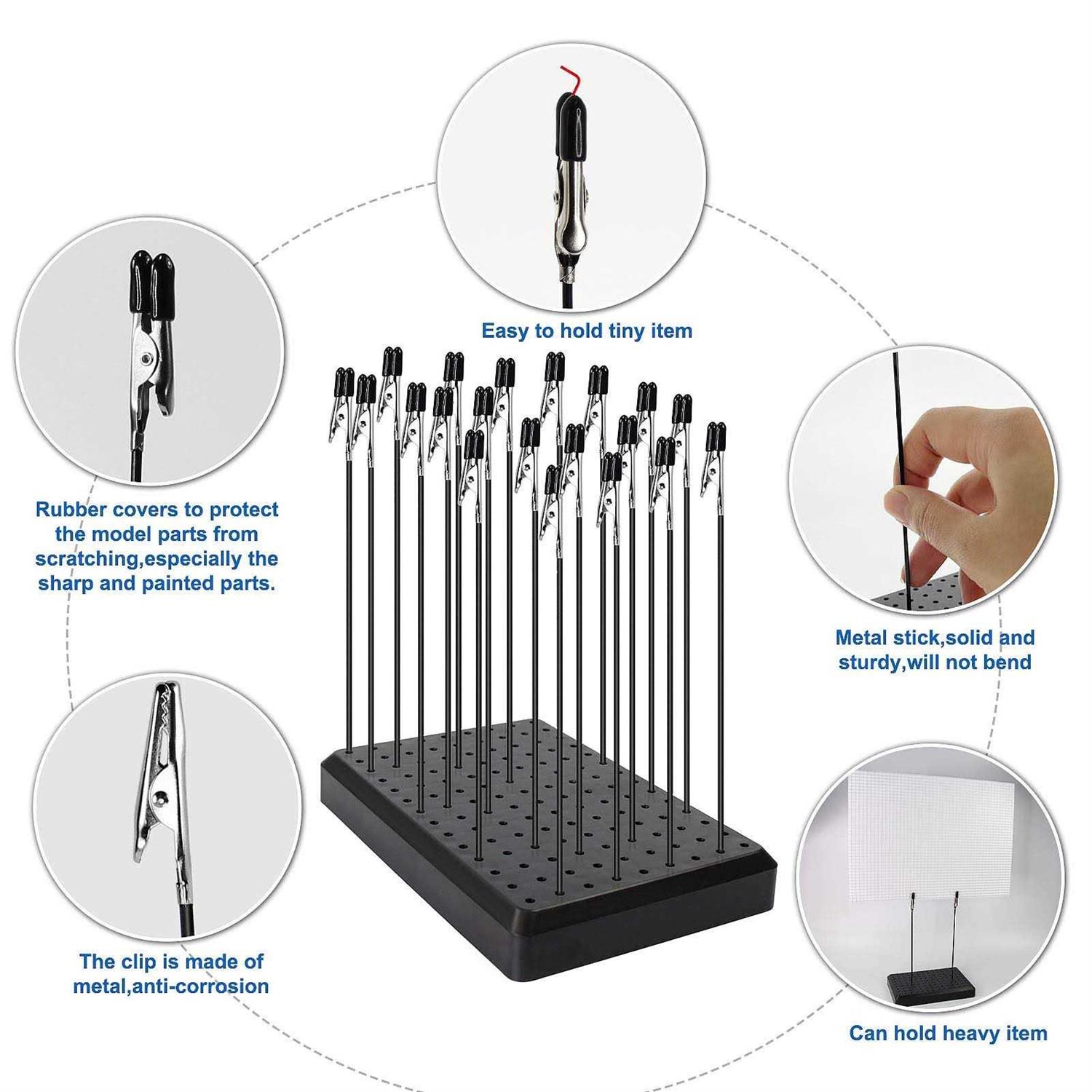 Easy to hold tiny item

Rubber covers to protect the model parts from scratching,especially the sharp and painted parts.

Metal stick,solid and sturdy,will not bend

The clip is made of metal,anti-corrosion

Can hold heavy item