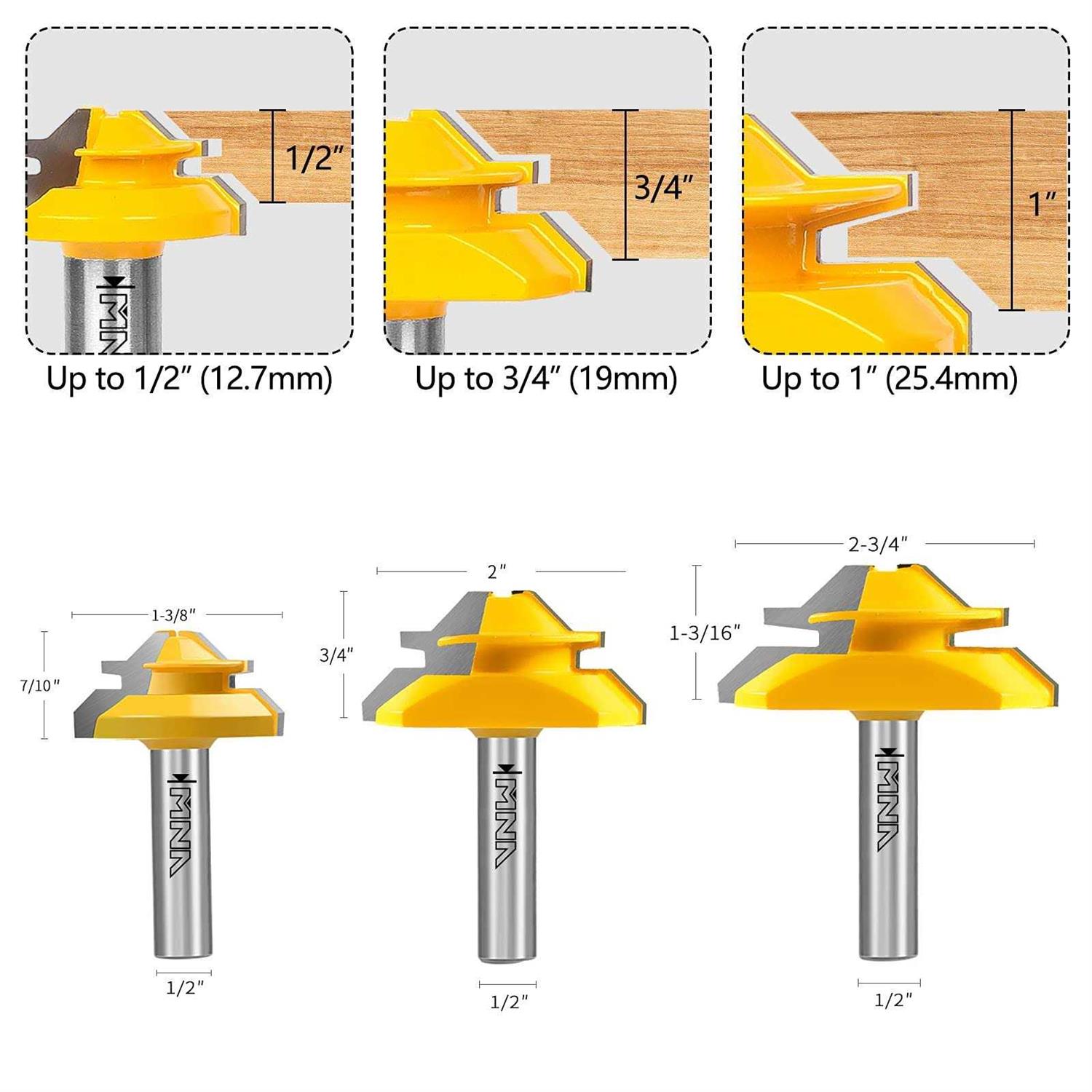 1/2″

MNA

3/4″

1″

Up to 1/2″ (12.7mm)

Up to 3/4″ (19mm)

Up to 1″ (25.4mm)

1-3/8″

7/10″

MNA

1/2″

2″

3/4″

MNA

1/2″

2-3/4″

1-3/16″

MNA

1/2″