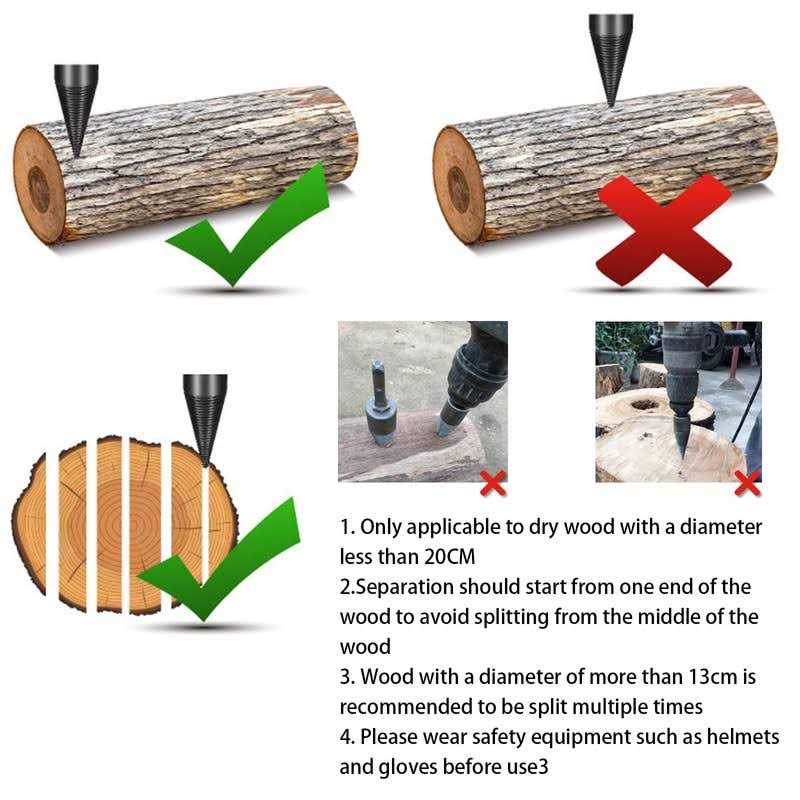 1. Only applicable to dry wood with a diameter less than 20CM
2.Separation should start from one end of the wood to avoid splitting from the middle of the wood
3. Wood with a diameter of more than 13cm is recommended to be split multiple times
4. Please wear safety equipment such as helmets and gloves before use3