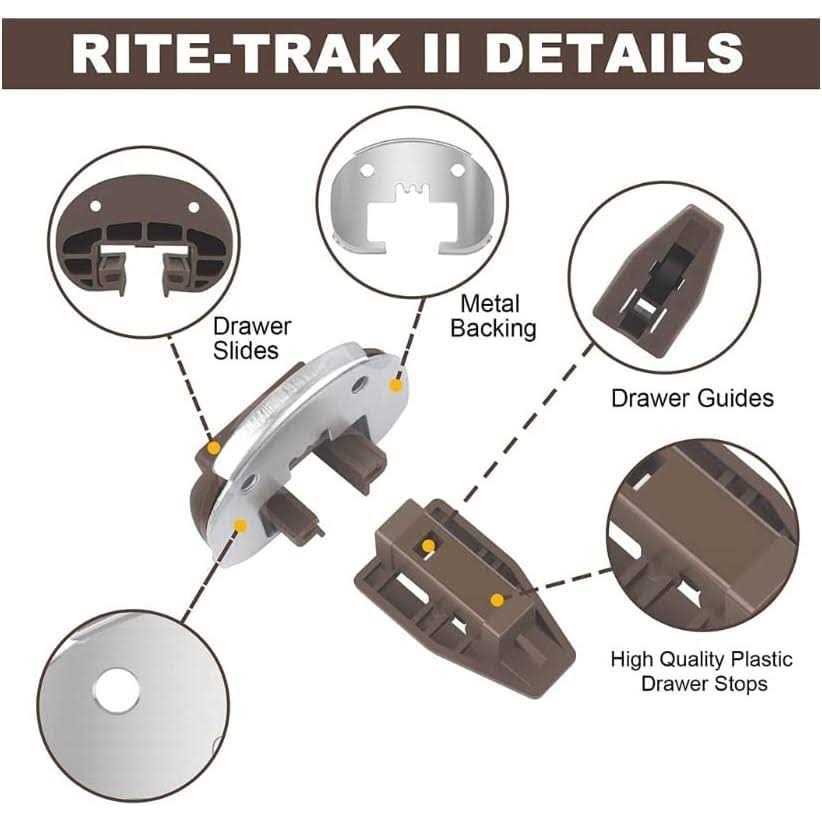 RITE-TRAK II DETAILS

Drawer Slides

Metal Backing

Drawer Guides

High Quality Plastic Drawer Stops