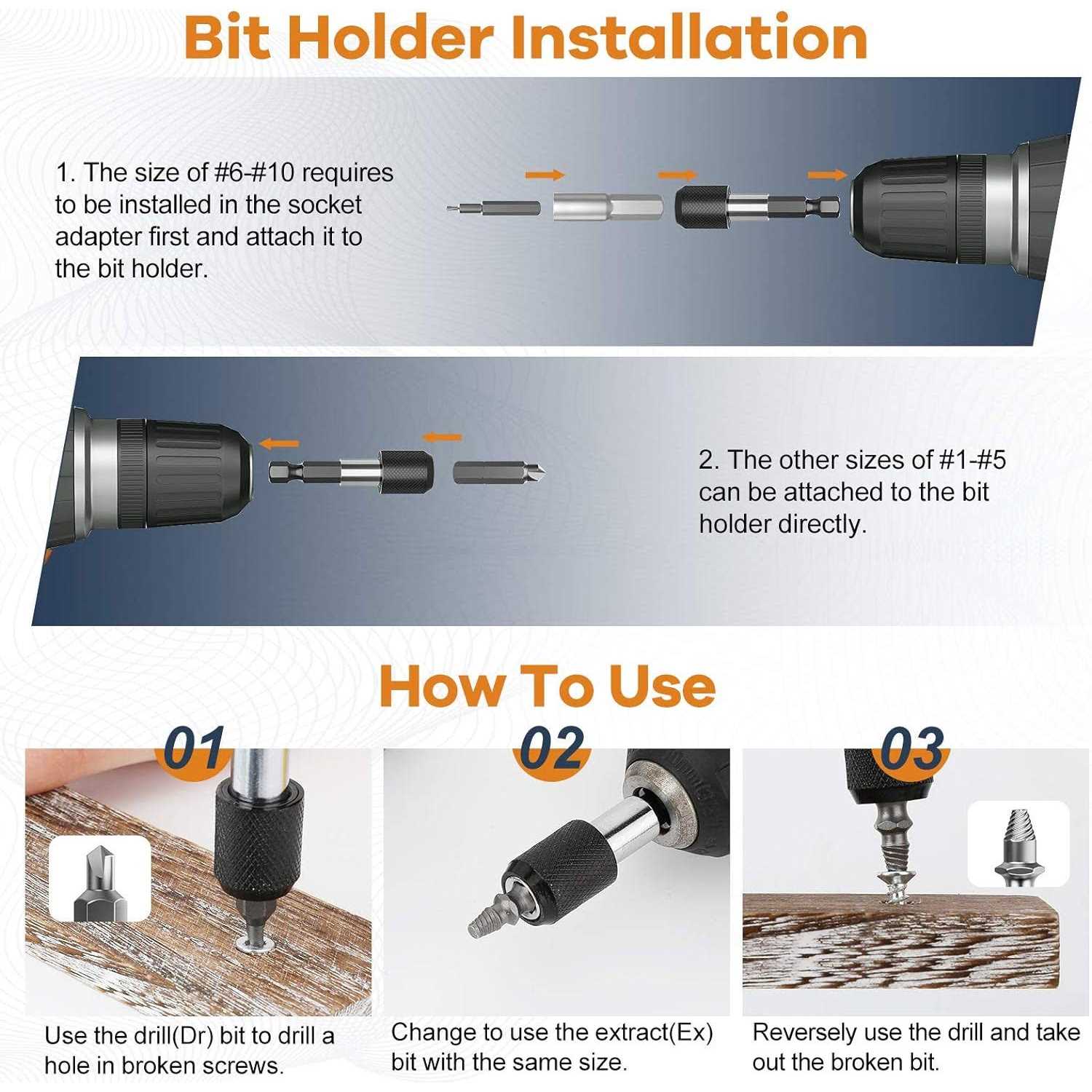 Bit Holder Installation

1. The size of #6-#10 requires to be installed in the socket adapter first and attach it to the bit holder.

2. The other sizes of #1-#5 can be attached to the bit holder directly.

How To Use

01

Use the drill(Dr) bit to drill a hole in broken screws.

02

Change to use the extract(Ex) bit with the same size.

03

Reversely use the drill and take out the broken bit.