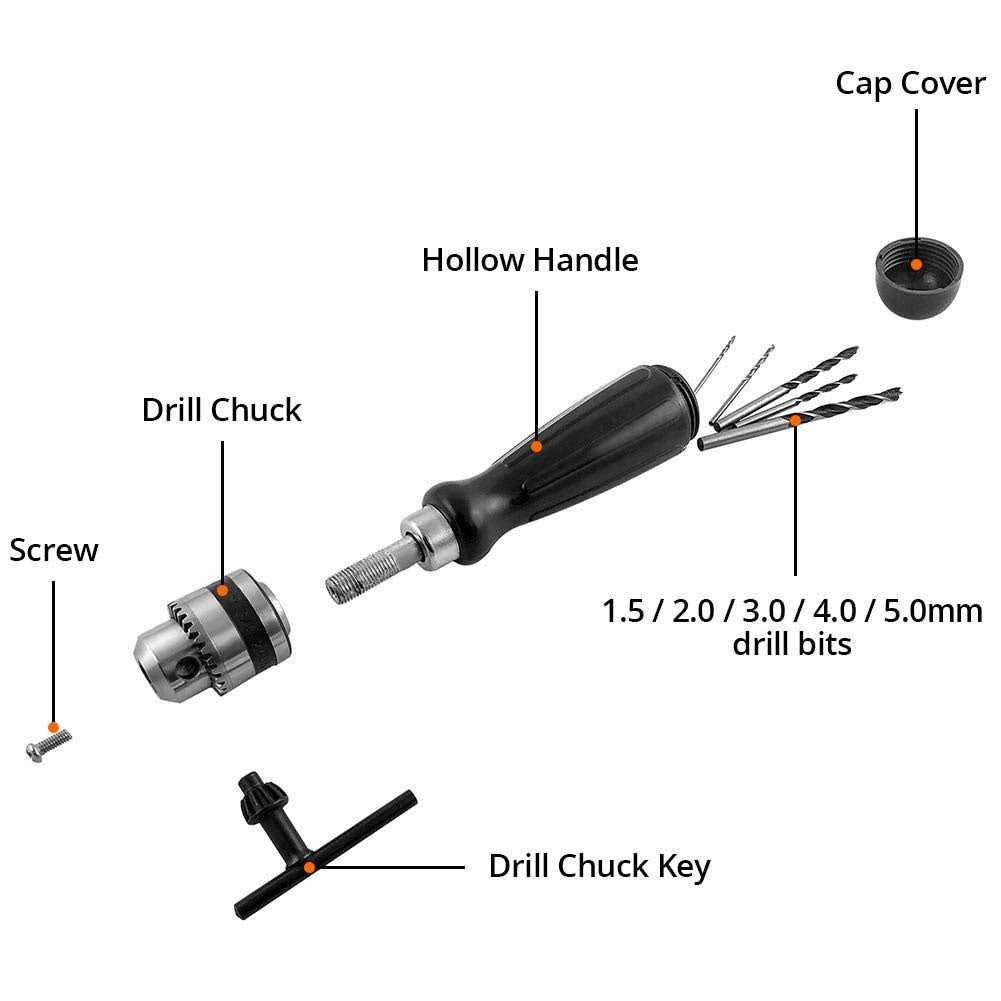 Cap Cover

Hollow Handle

Drill Chuck

Screw

1.5 / 2.0 / 3.0 / 4.0 / 5.0mm drill bits

Drill Chuck Key