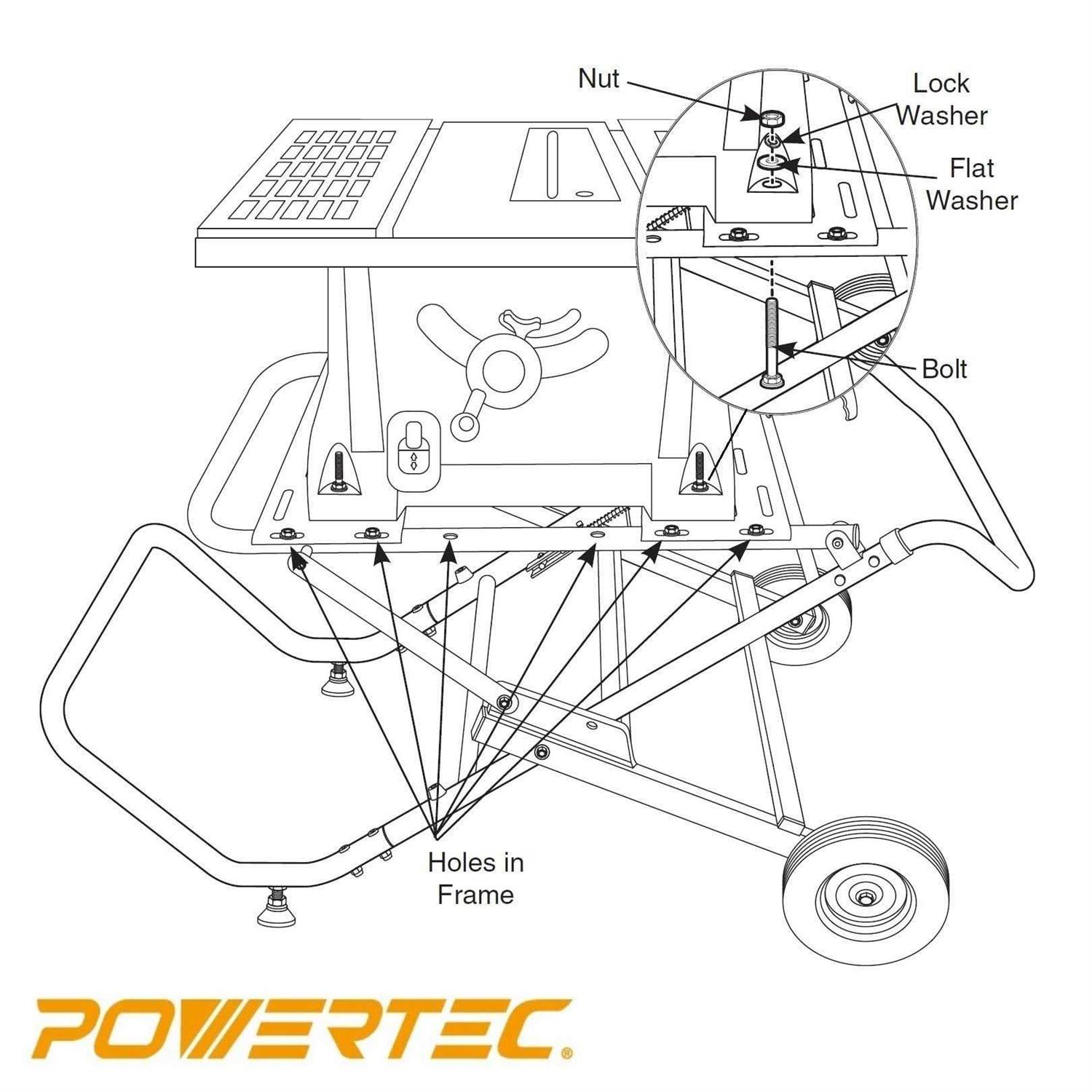 Nut

Lock Washer

Flat Washer

Bolt

Holes in Frame

POWERTEC®