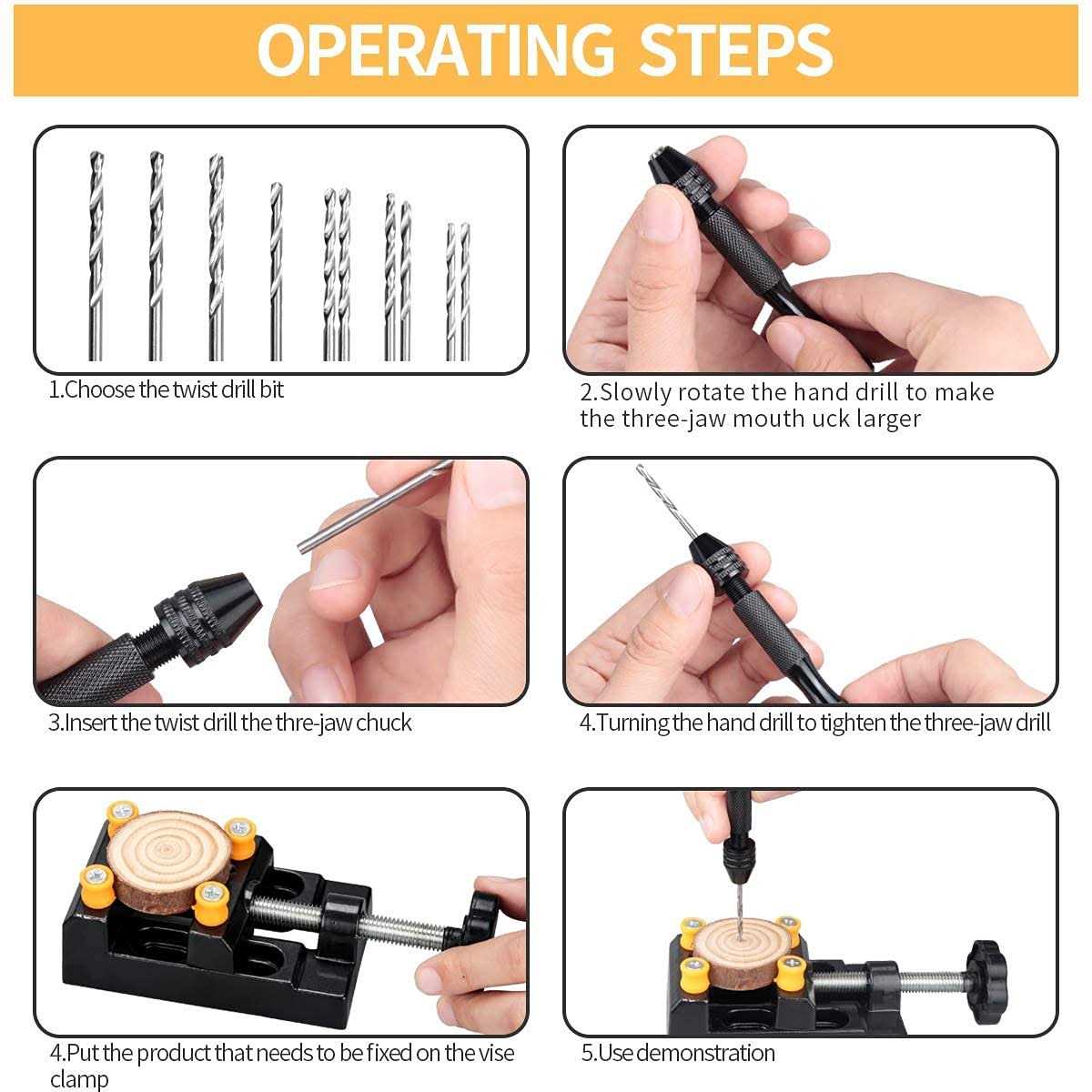 OPERATING STEPS

1.Choose the twist drill bit

2.Slowly rotate the hand drill to make the three-jaw mouth uck larger

3.Insert the twist drill the thre-jaw chuck

4.Turning the hand drill to tighten the three-jaw drill

4.Put the product that needs to be fixed on the vise clamp

5.Use demonstration