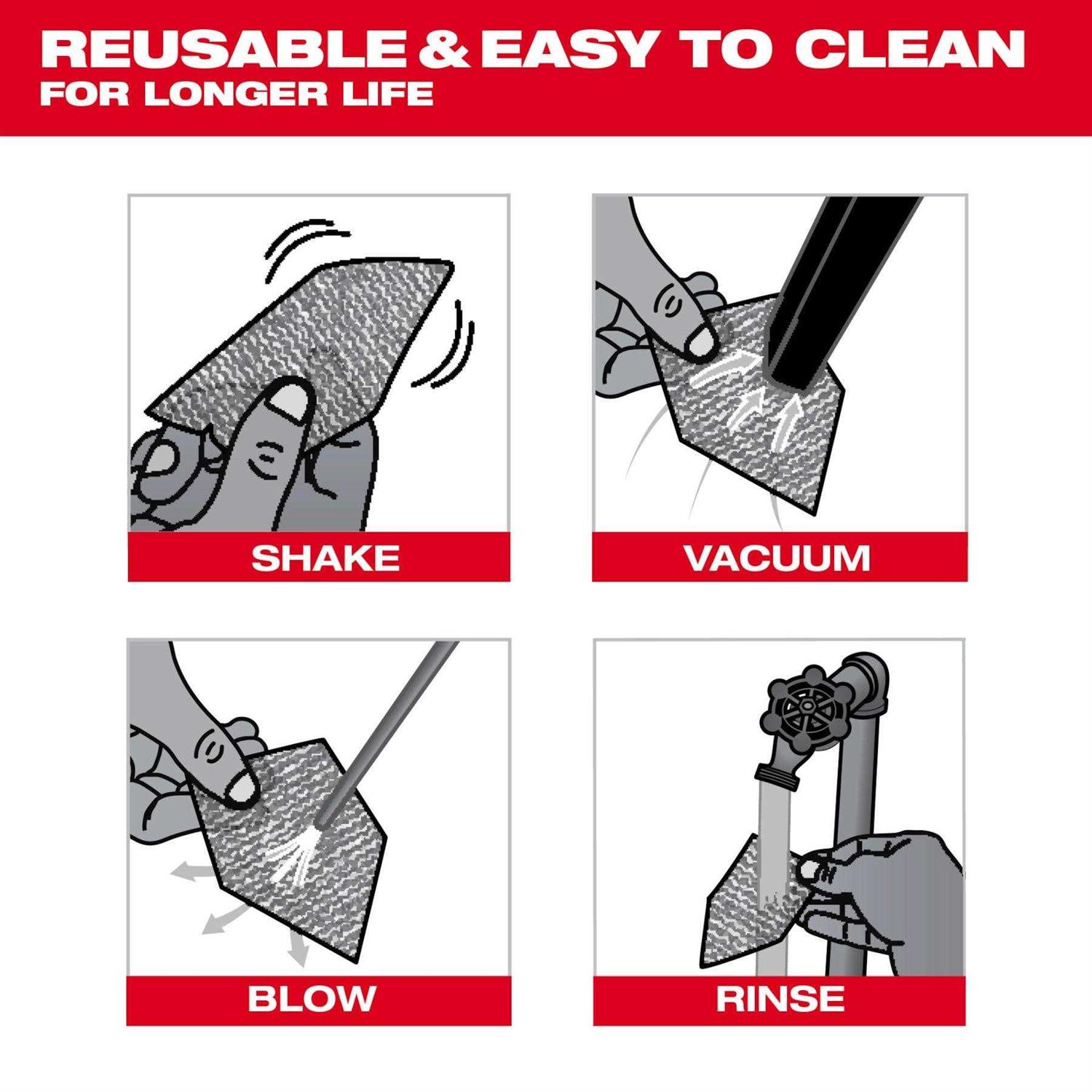 REUSABLE & EASY TO CLEAN
FOR LONGER LIFE

SHAKE

VACUUM

BLOW

RINSE