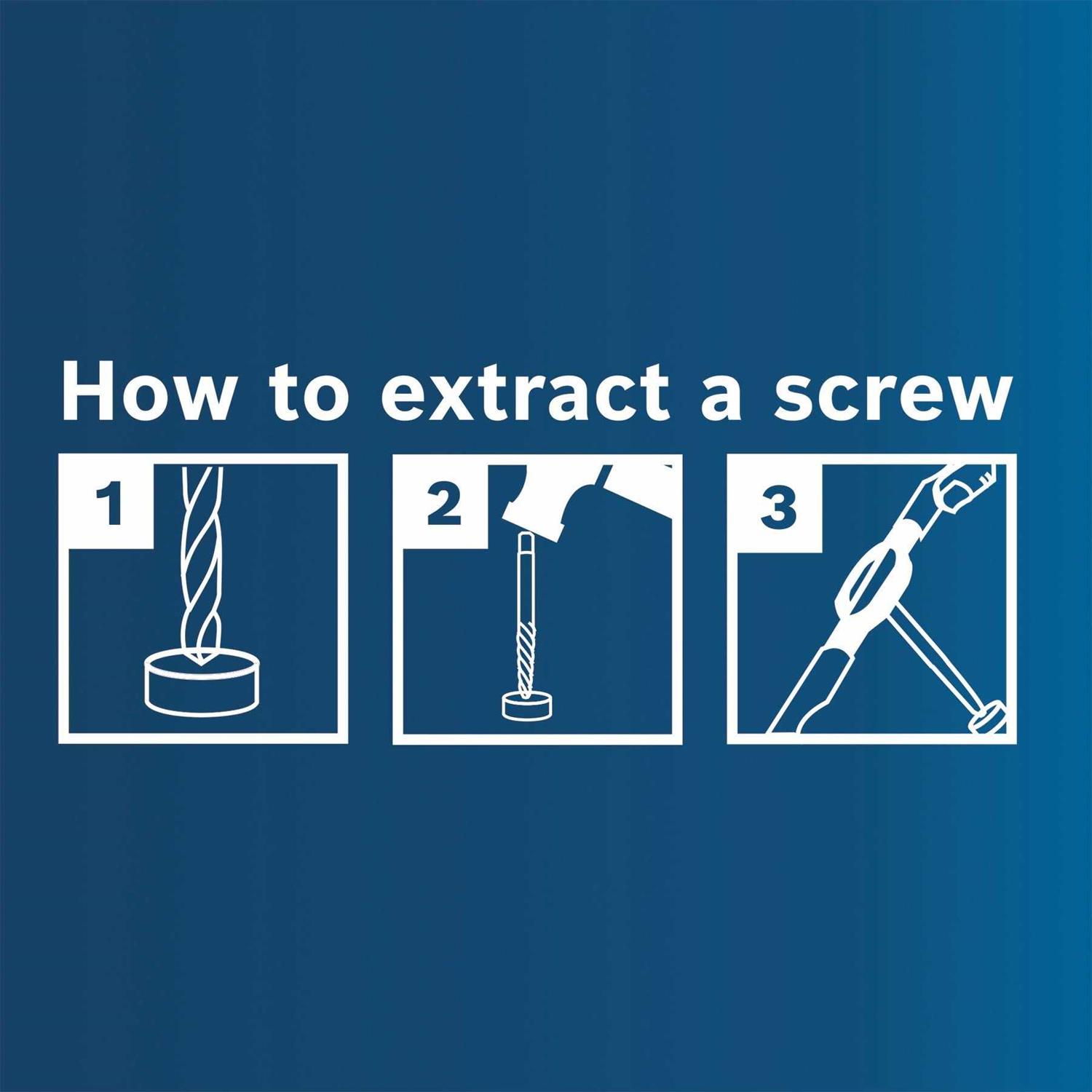 How to extract a screw

1

2

3