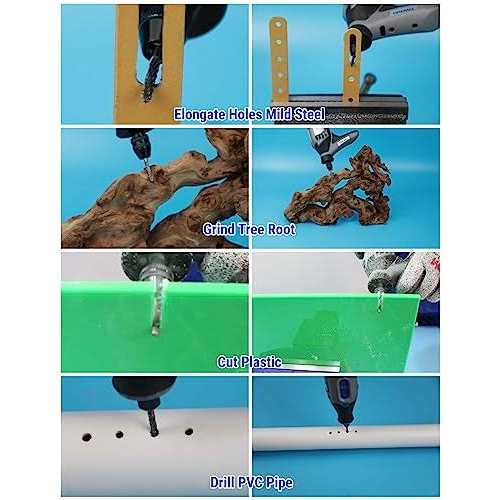 Elongate Holes Mild Steel

Grind Tree Root

Cut Plastic

Drill PVC Pipe