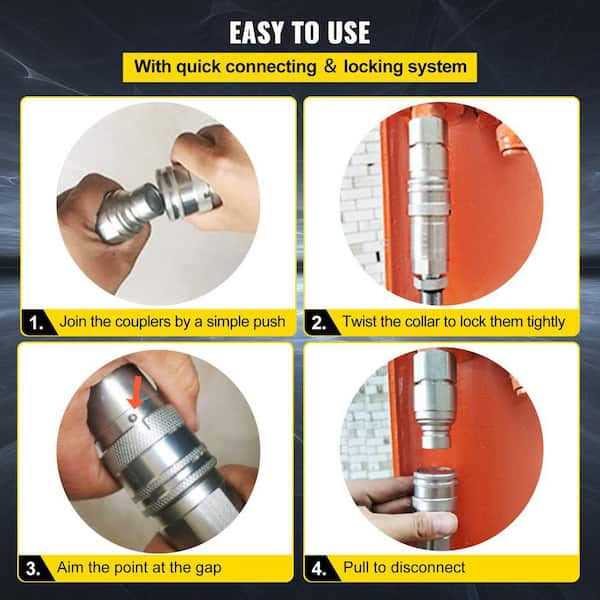 EASY TO USE

With quick connecting & locking system

1. Join the couplers by a simple push

2. Twist the collar to lock them tightly

3. Aim the point at the gap

4. Pull to disconnect