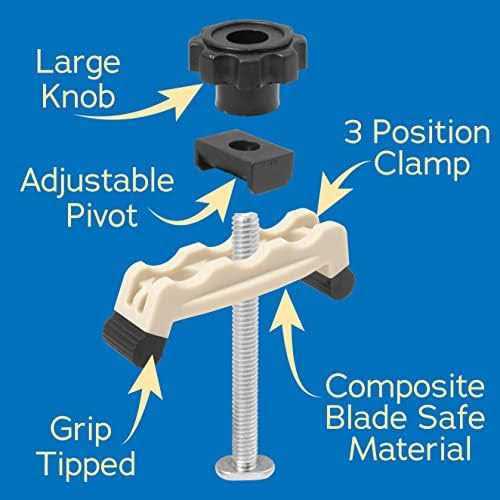 Large Knob

3 Position Clamp

Adjustable Pivot

Composite Blade Safe Material

Grip Tipped