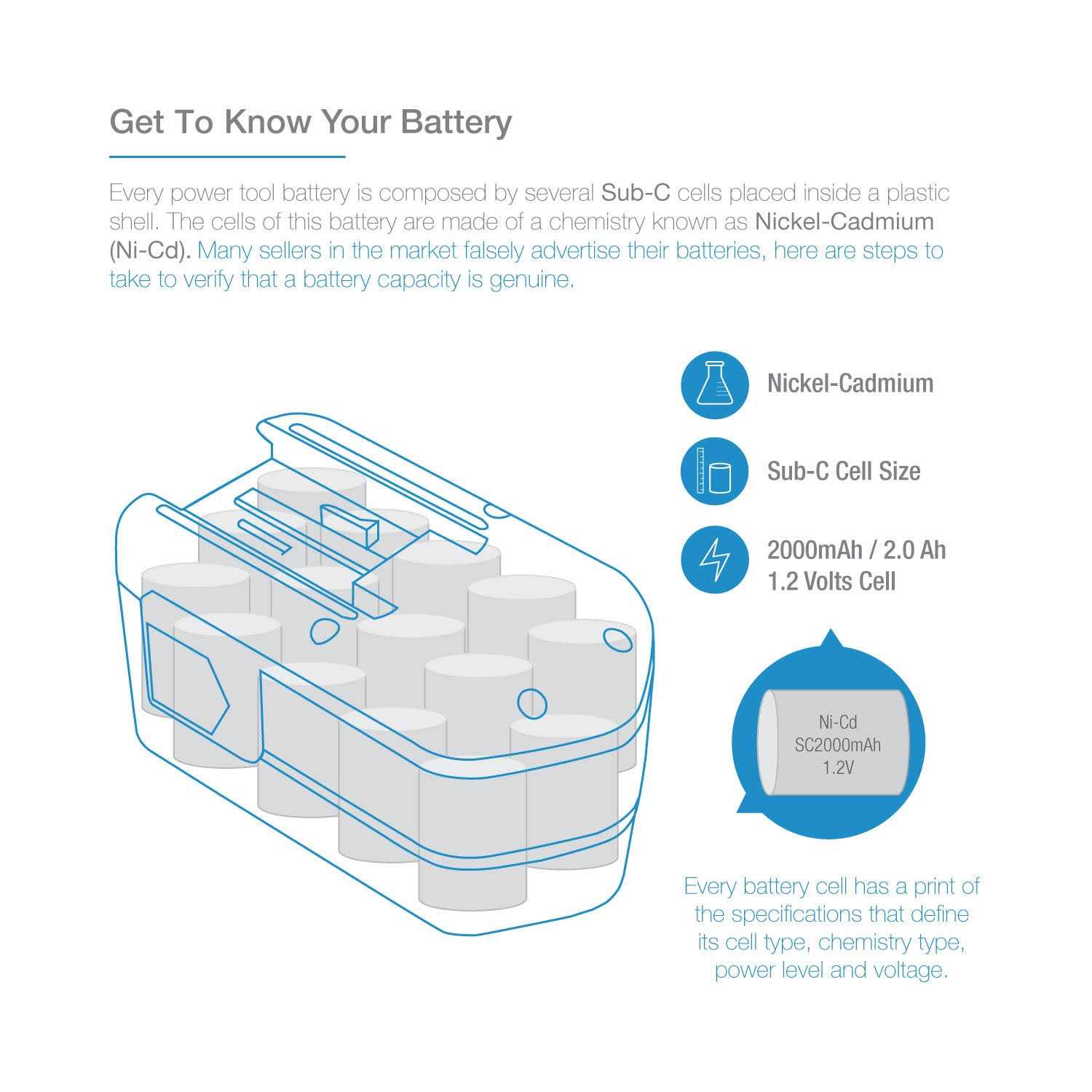 Get To Know Your Battery

Every power tool battery is composed by several Sub-C cells placed inside a plastic shell. The cells of this battery are made of a chemistry known as Nickel-Cadmium (Ni-Cd). Many sellers in the market falsely advertise their batteries, here are steps to take to verify that a battery capacity is genuine.

Nickel-Cadmium

Sub-C Cell Size

2000mAh / 2.0 Ah
1.2 Volts Cell

Ni-Cd
SC2000mAh
1.2V

Every battery cell has a print of the specifications that define its cell type, chemistry type, power level and voltage.