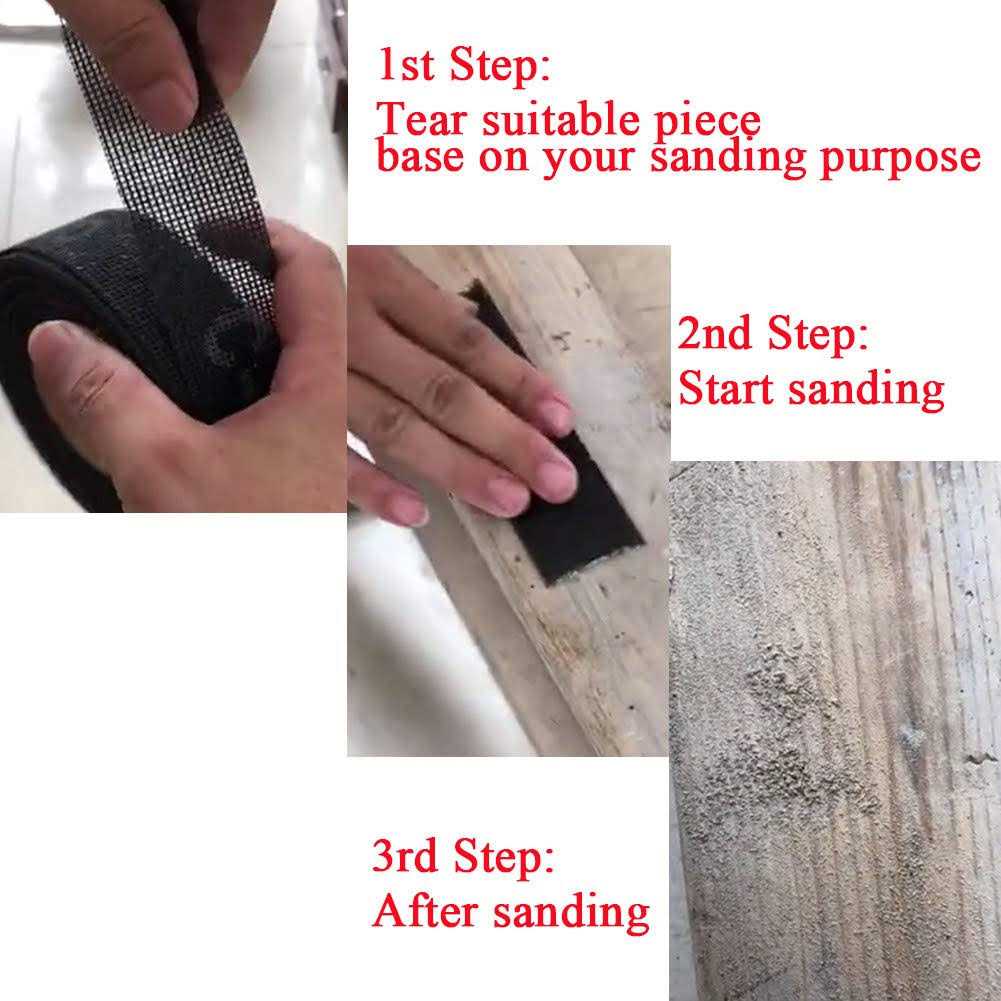 1st Step:
Tear suitable piece base on your sanding purpose

2nd Step:
Start sanding

3rd Step:
After sanding