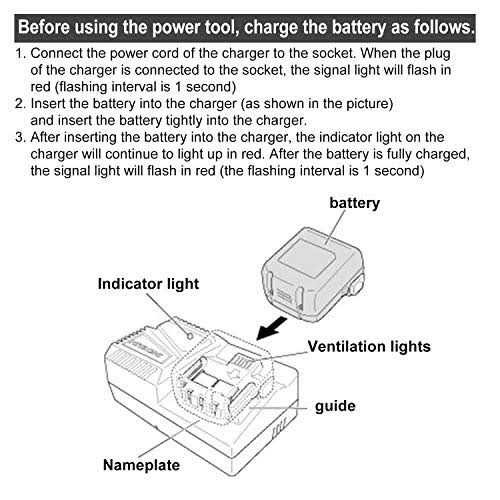 Before using the power tool, charge the battery as follows.

1. Connect the power cord of the charger to the socket. When the plug of the charger is connected to the socket, the signal light will flash in red (flashing interval is 1 second)
2. Insert the battery into the charger (as shown in the picture) and insert the battery tightly into the charger.
3. After inserting the battery into the charger, the indicator light on the charger will continue to light up in red. After the battery is fully charged, the signal light will flash in red (the flashing interval is 1 second)

battery

Indicator light

Ventilation lights

guide

Nameplate