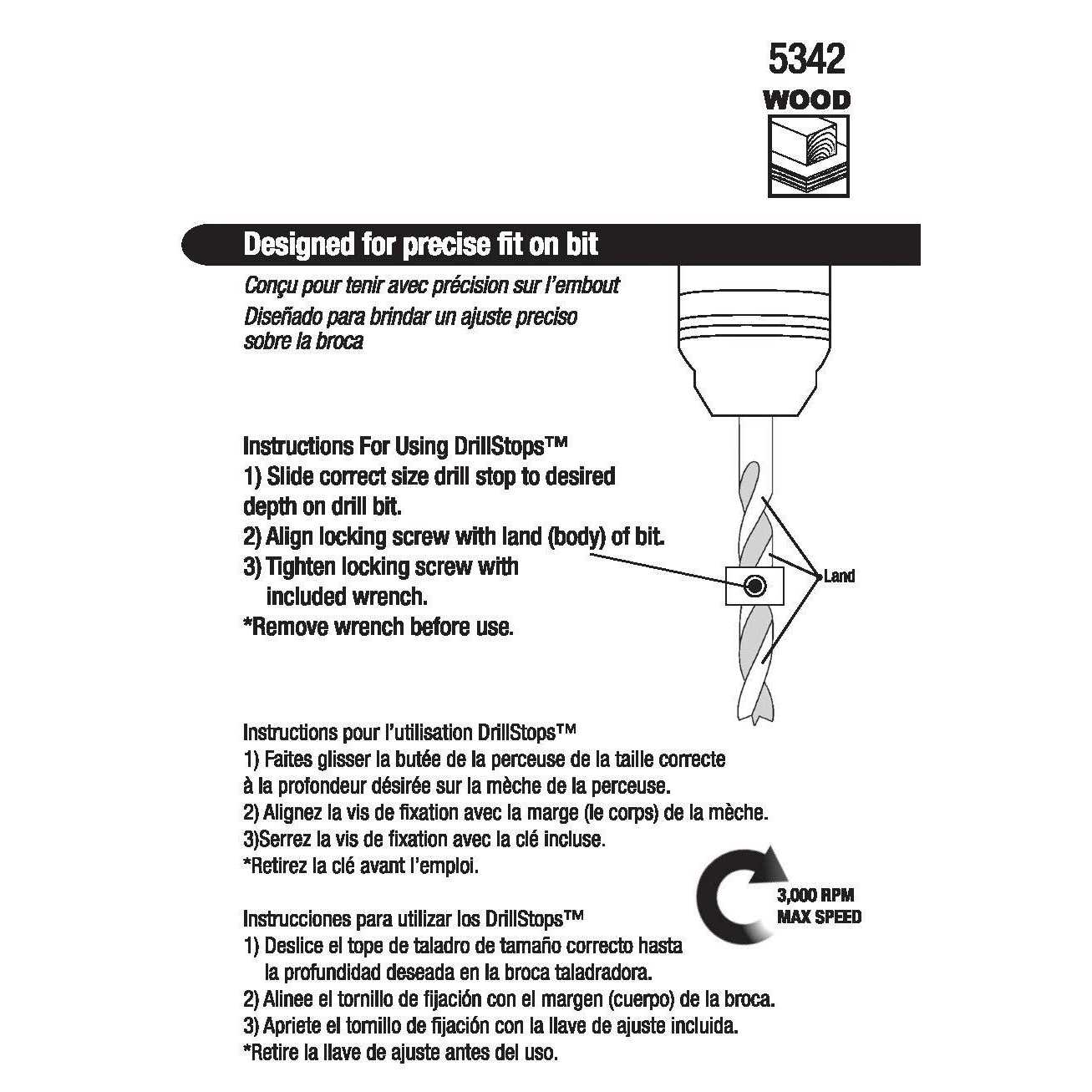 5342

WOOD

Designed for precise fit on bit

Conçu pour tenir avec précision sur l'embout
Diseñado para brindar un ajuste preciso sobre la broca

Instructions For Using DrillStops™
1) Slide correct size drill stop to desired depth on drill bit.
2) Align locking screw with land (body) of bit.
3) Tighten locking screw with included wrench.
*Remove wrench before use.

Land

Instructions pour l'utilisation DrillStops™
1) Faites glisser la butée de la perceuse de la taille correcte à la profondeur désirée sur la mèche de la perceuse.
2) Alignez la vis de fixation avec la marge (le corps) de la mèche.
3)Serrez la vis de fixation avec la clé incluse.
*Retirez la clé avant l'emploi.

3,000 RPM
MAX SPEED

Instrucciones para utilizar los DrillStops™
1) Deslice el tope de taladro de tamaño correcto hasta la profundidad deseada en la broca taladradora.
2) Alinee el tornillo de fijación con el margen (cuerpo) de la broca.
3) Apriete el tomillo de fijación con la llave de ajuste incluida.
*Retire la llave de ajuste antes del uso.