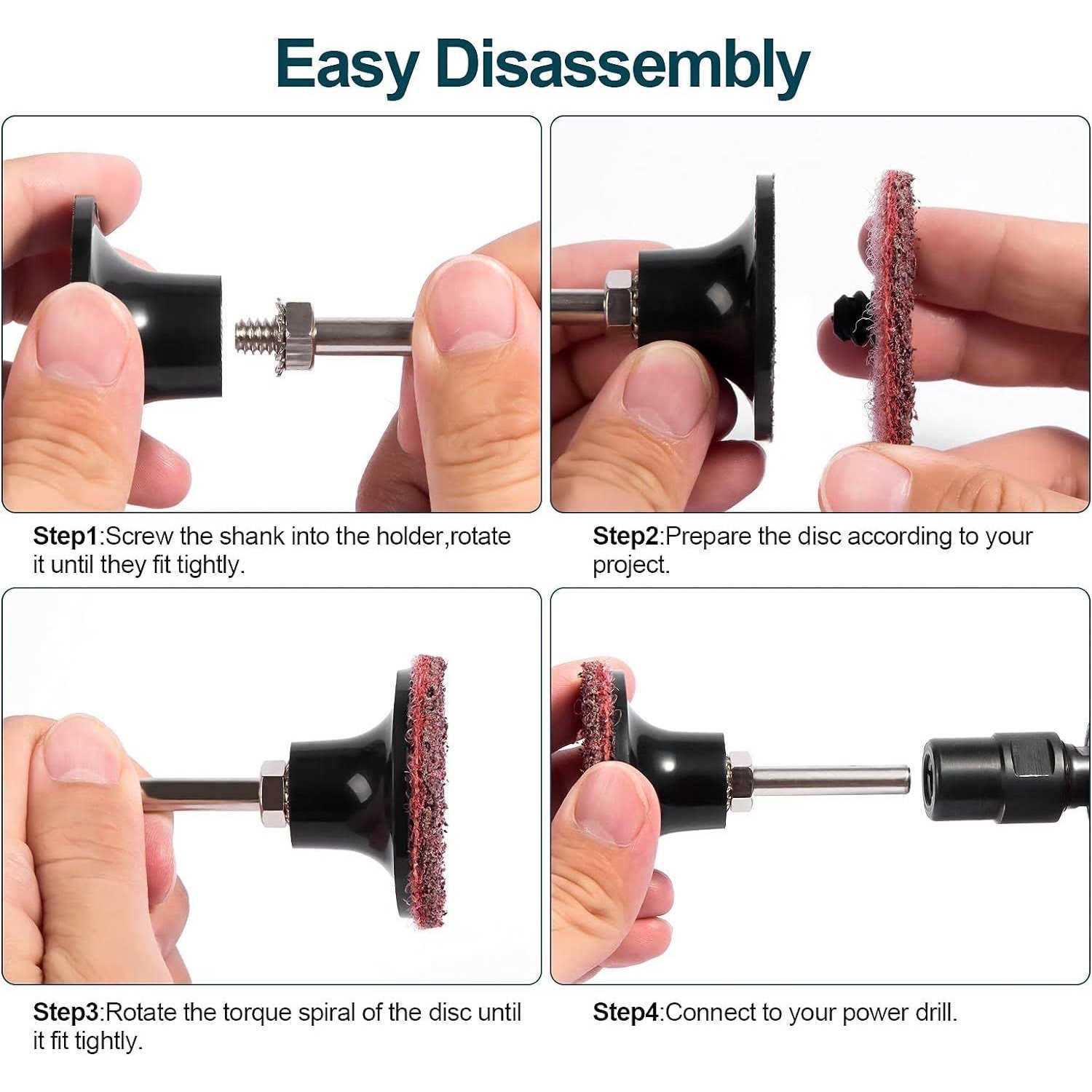 Easy Disassembly

Step1:Screw the shank into the holder,rotate it until they fit tightly.

Step2:Prepare the disc according to your project.

Step3:Rotate the torque spiral of the disc until it fit tightly.

Step4:Connect to your power drill.