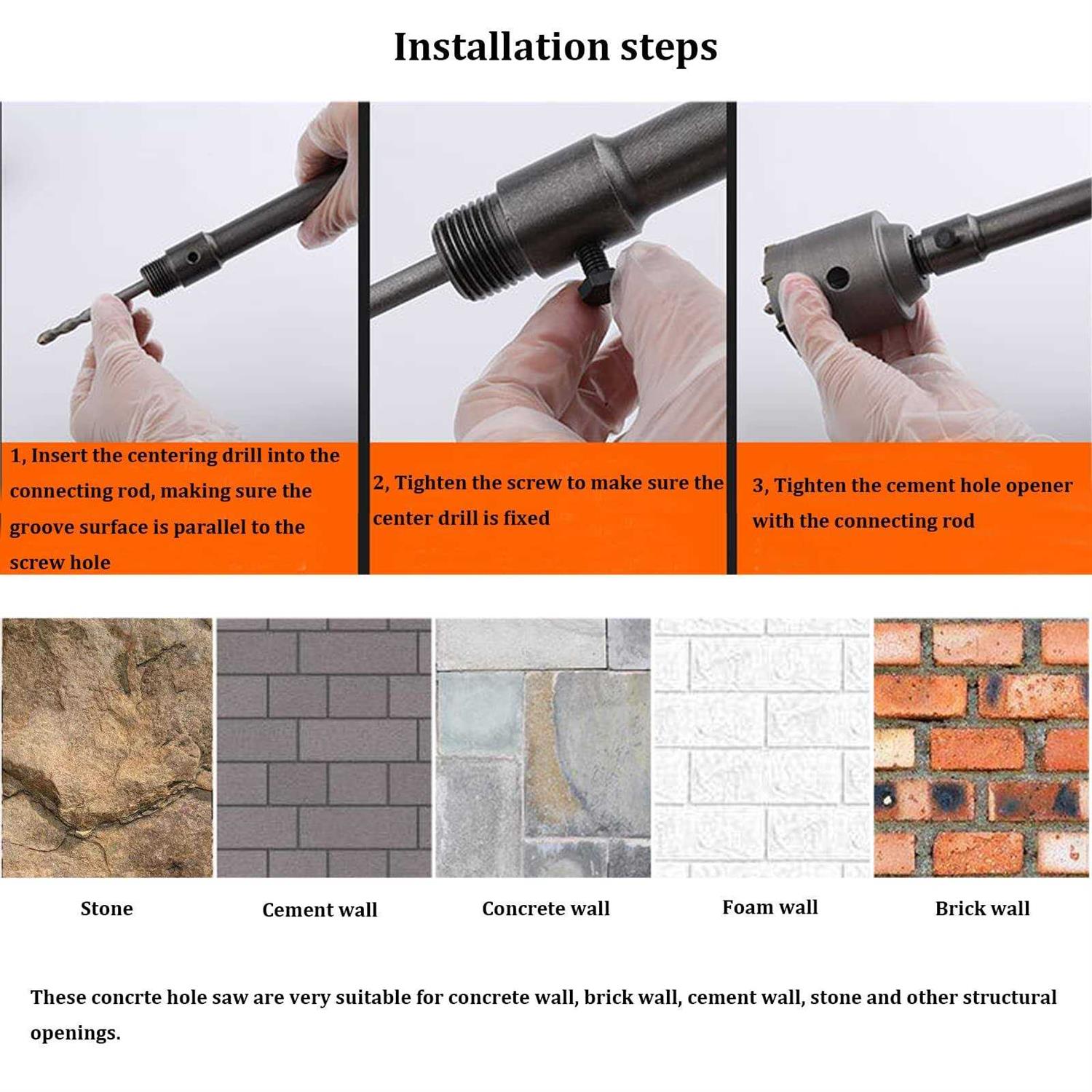 Installation steps

1, Insert the centering drill into the connecting rod, making sure the groove surface is parallel to the screw hole

2, Tighten the screw to make sure the center drill is fixed

3, Tighten the cement hole opener with the connecting rod

Stone

Cement wall

Concrete wall

Foam wall

Brick wall

These concrte hole saw are very suitable for concrete wall, brick wall, cement wall, stone and other structural openings.