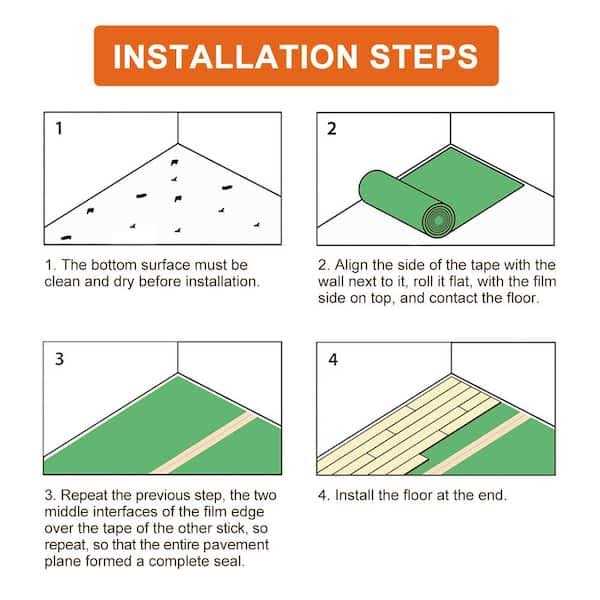 INSTALLATION STEPS

1

1. The bottom surface must be clean and dry before installation.

2

2. Align the side of the tape with the wall next to it, roll it flat, with the film side on top, and contact the floor.

3

3. Repeat the previous step, the two middle interfaces of the film edge over the tape of the other stick, so repeat, so that the entire pavement plane formed a complete seal.

4

4. Install the floor at the end.