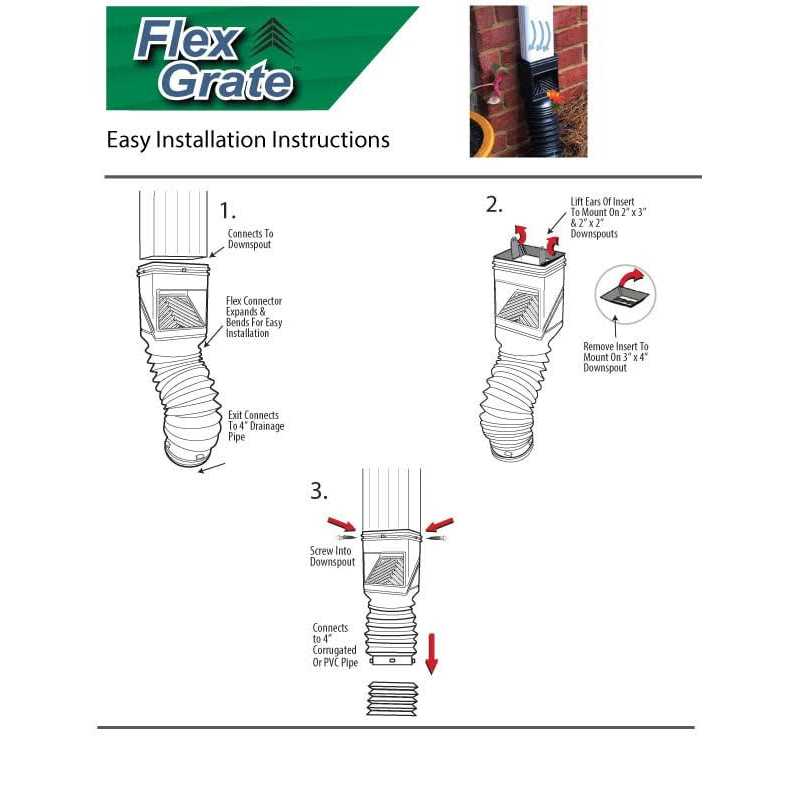 Flex Grate™

Easy Installation Instructions

1.

Connects To Downspout

Flex Connector Expands & Bends For Easy Installation

Exit Connects To 4" Drainage Pipe

2.

Lift Ears Of Insert To Mount On 2" x 3" & 2" x 2" Downspouts

Remove Insert To Mount On 3" x 4" Downspout

3.

Screw Into Downspout

Connects to 4" Corrugated Or PVC Pipe