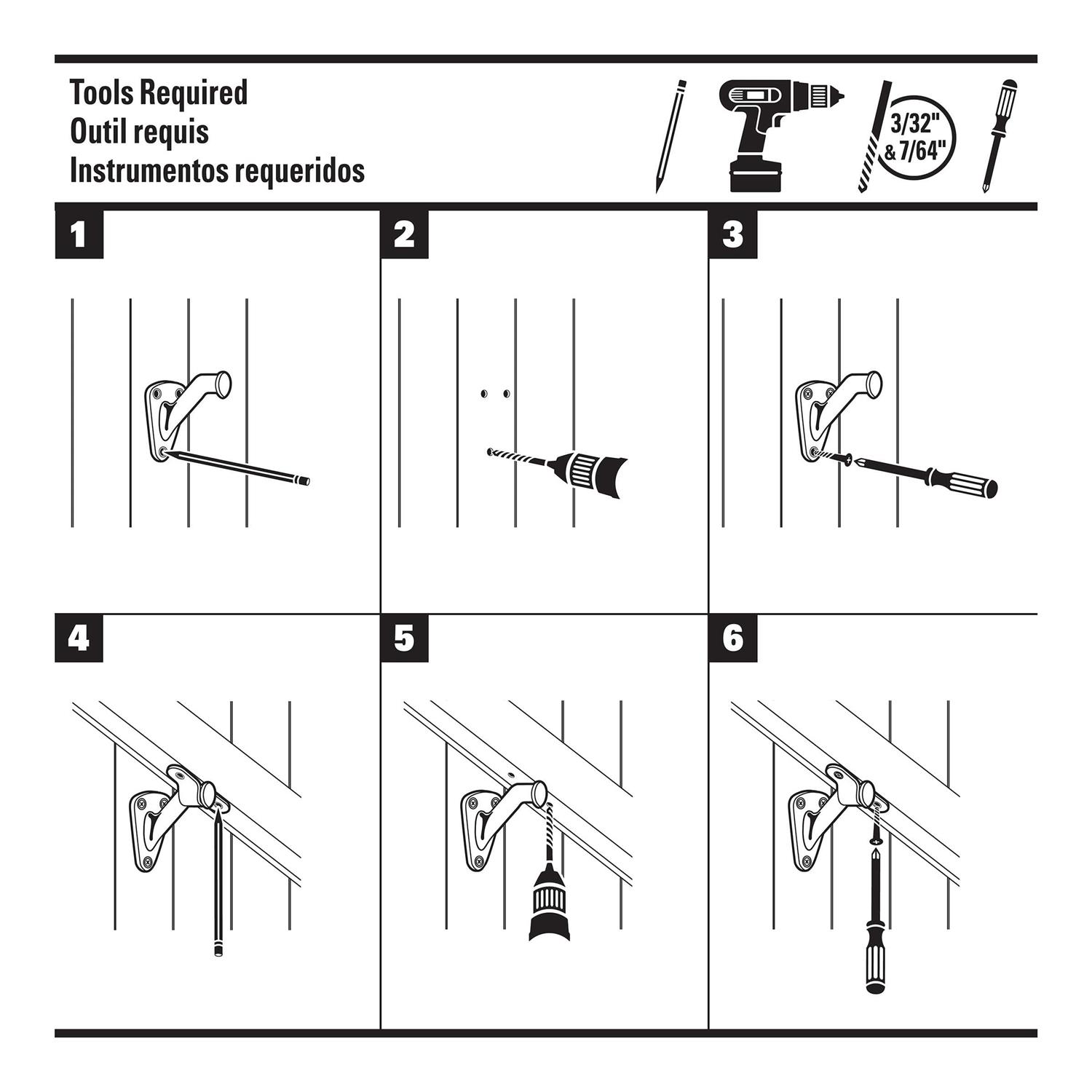 Tools Required
Outil requis
Instrumentos requeridos

3/32" & 7/64"

1

2

3

4

5

6