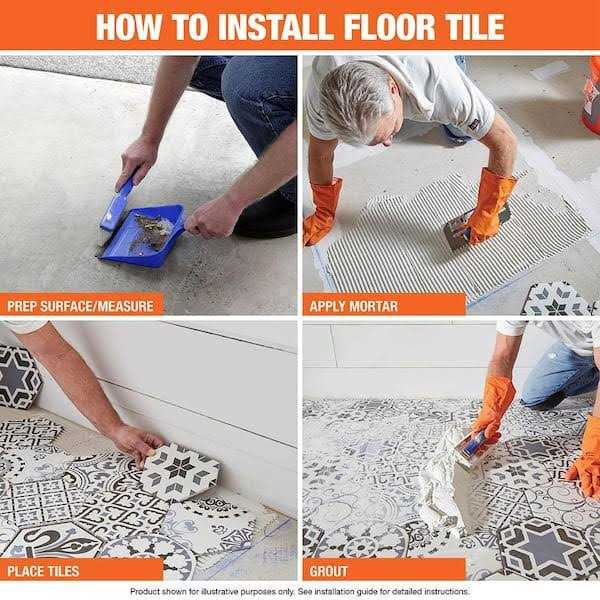 HOW TO INSTALL FLOOR TILE

PREP SURFACE/MEASURE

APPLY MORTAR

PLACE TILES

GROUT

Product shown for illustrative purposes only. See installation guide for detailed instructions.