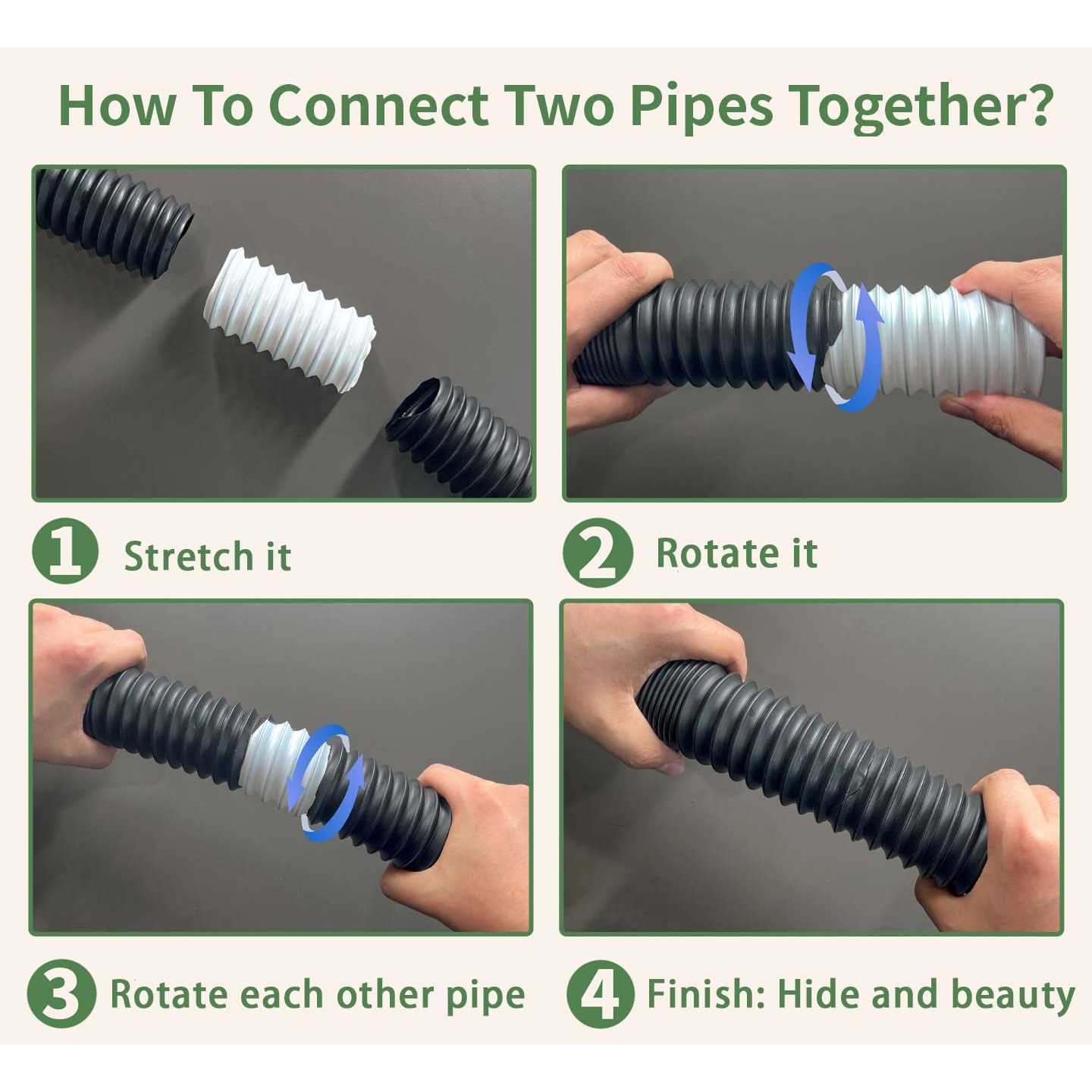 How To Connect Two Pipes Together?

1 Stretch it

2 Rotate it

3 Rotate each other pipe

4 Finish: Hide and beauty