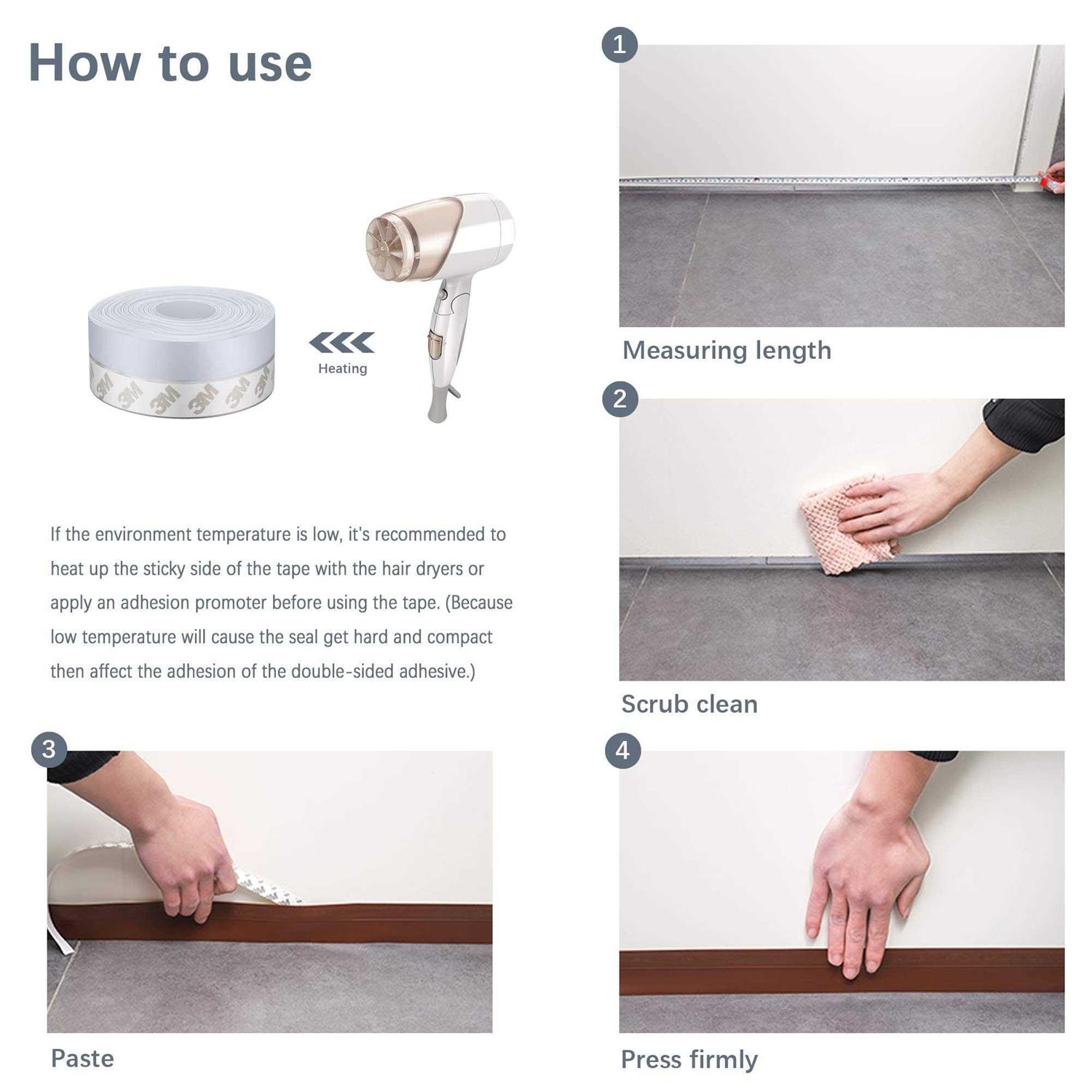 How to use

3M 3M 3M 3M 3M

Heating

If the environment temperature is low, it's recommended to heat up the sticky side of the tape with the hair dryers or apply an adhesion promoter before using the tape. (Because low temperature will cause the seal get hard and compact then affect the adhesion of the double-sided adhesive.)

1

Measuring length

2

Scrub clean

3

Paste

4

Press firmly