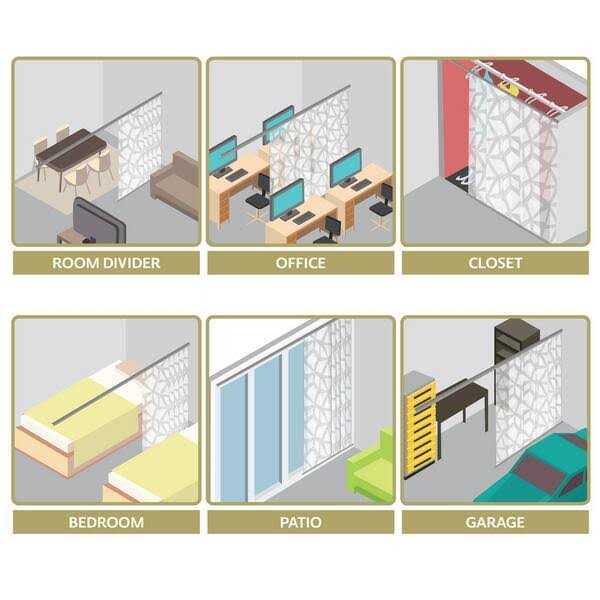 ROOM DIVIDER

OFFICE

CLOSET

BEDROOM

PATIO

GARAGE