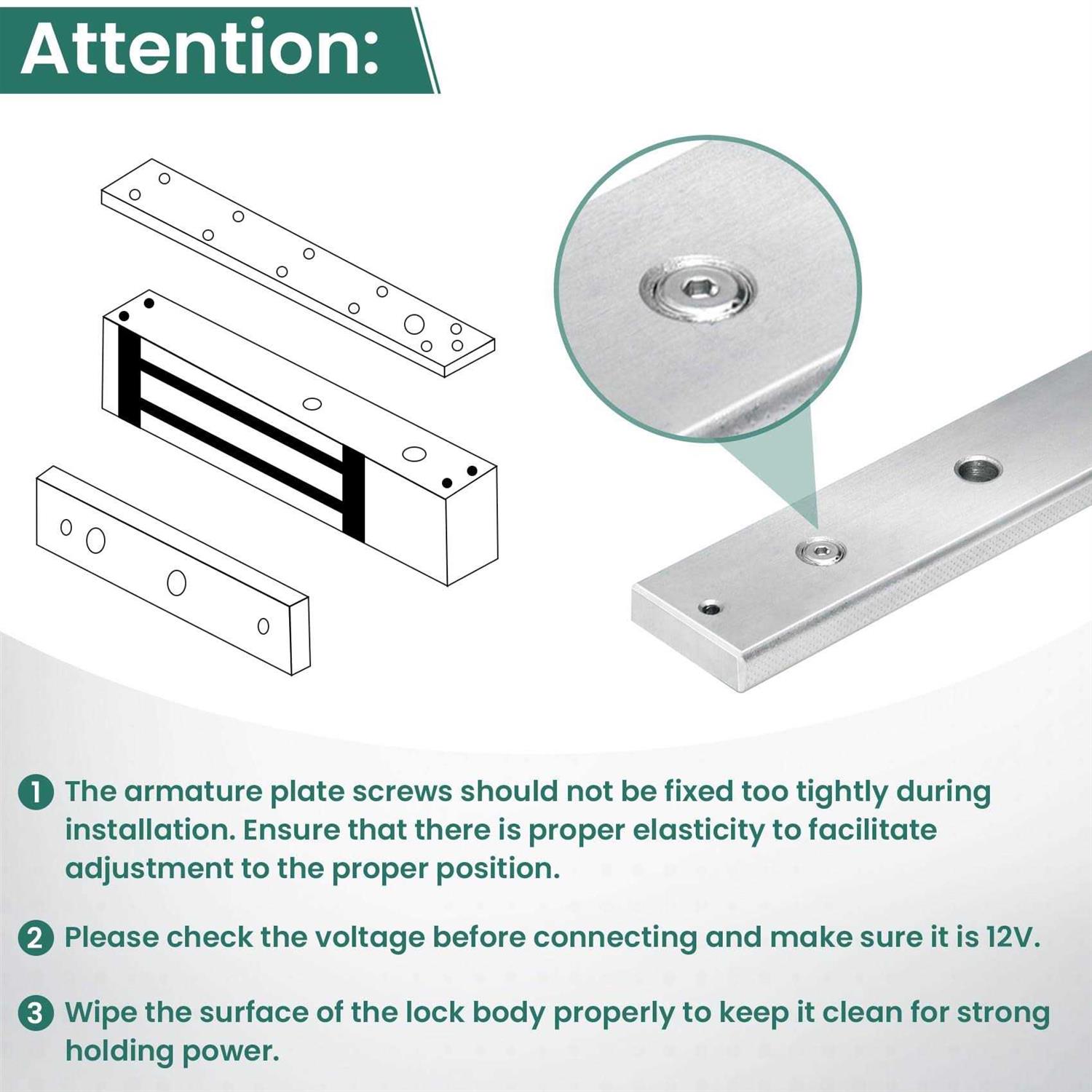 Attention:

1 The armature plate screws should not be fixed too tightly during installation. Ensure that there is proper elasticity to facilitate adjustment to the proper position.

2 Please check the voltage before connecting and make sure it is 12V.

3 Wipe the surface of the lock body properly to keep it clean for strong holding power.