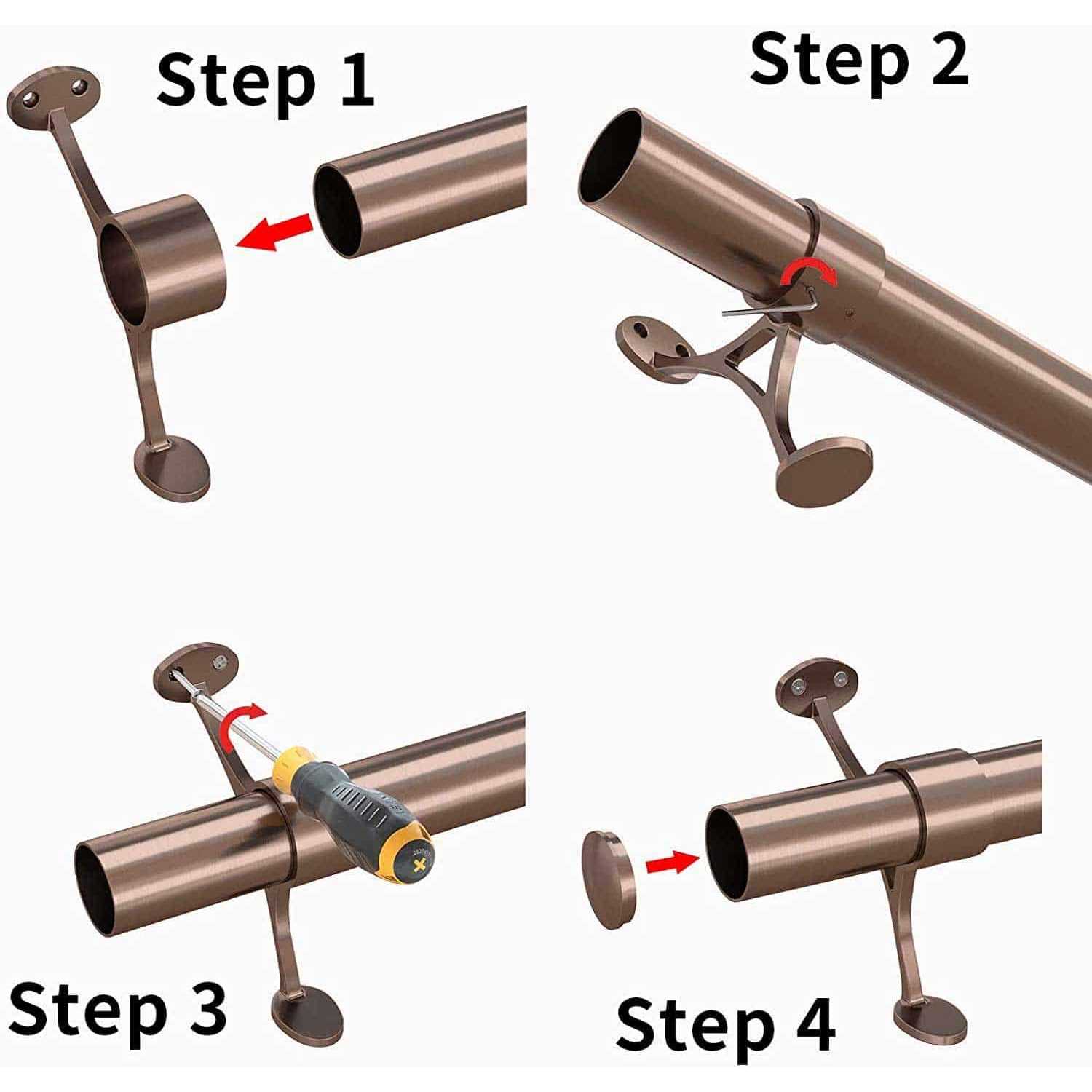 Step 1

Step 2

Step 3

Step 4