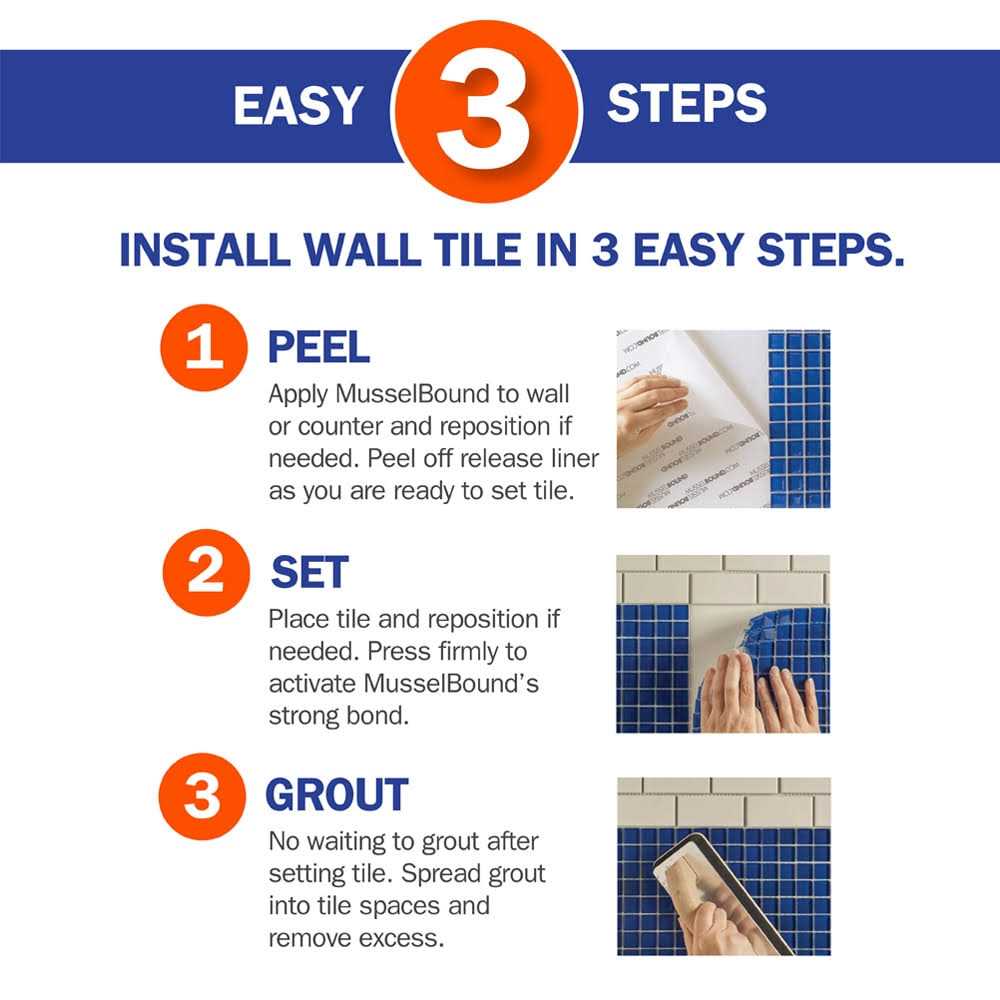 EASY 3 STEPS

INSTALL WALL TILE IN 3 EASY STEPS.

1 PEEL
Apply MusselBound to wall or counter and reposition if needed. Peel off release liner as you are ready to set tile.

2 SET
Place tile and reposition if needed. Press firmly to activate MusselBound's strong bond.

3 GROUT
No waiting to grout after setting tile. Spread grout into tile spaces and remove excess.