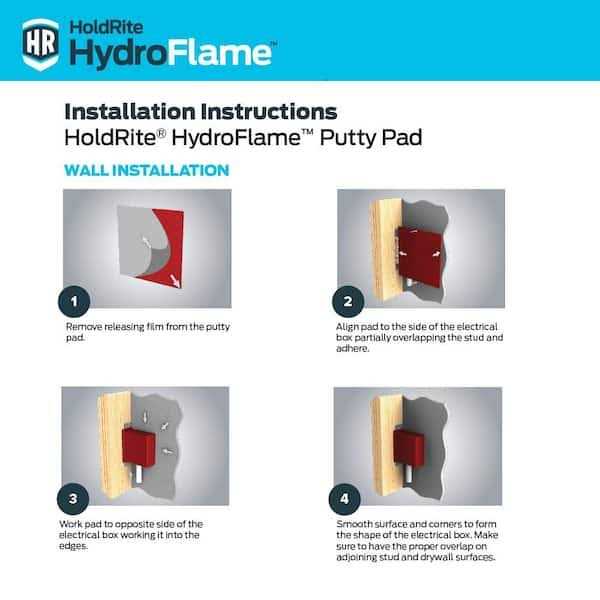 HR HoldRite HydroFlame™

Installation Instructions
HoldRite® HydroFlame™ Putty Pad

WALL INSTALLATION

1
Remove releasing film from the putty pad.

2
Align pad to the side of the electrical box partially overlapping the stud and adhere.

3
Work pad to opposite side of the electrical box working it into the edges.

4
Smooth surface and corners to form the shape of the electrical box. Make sure to have the proper overlap on adjoining stud and drywall surfaces.