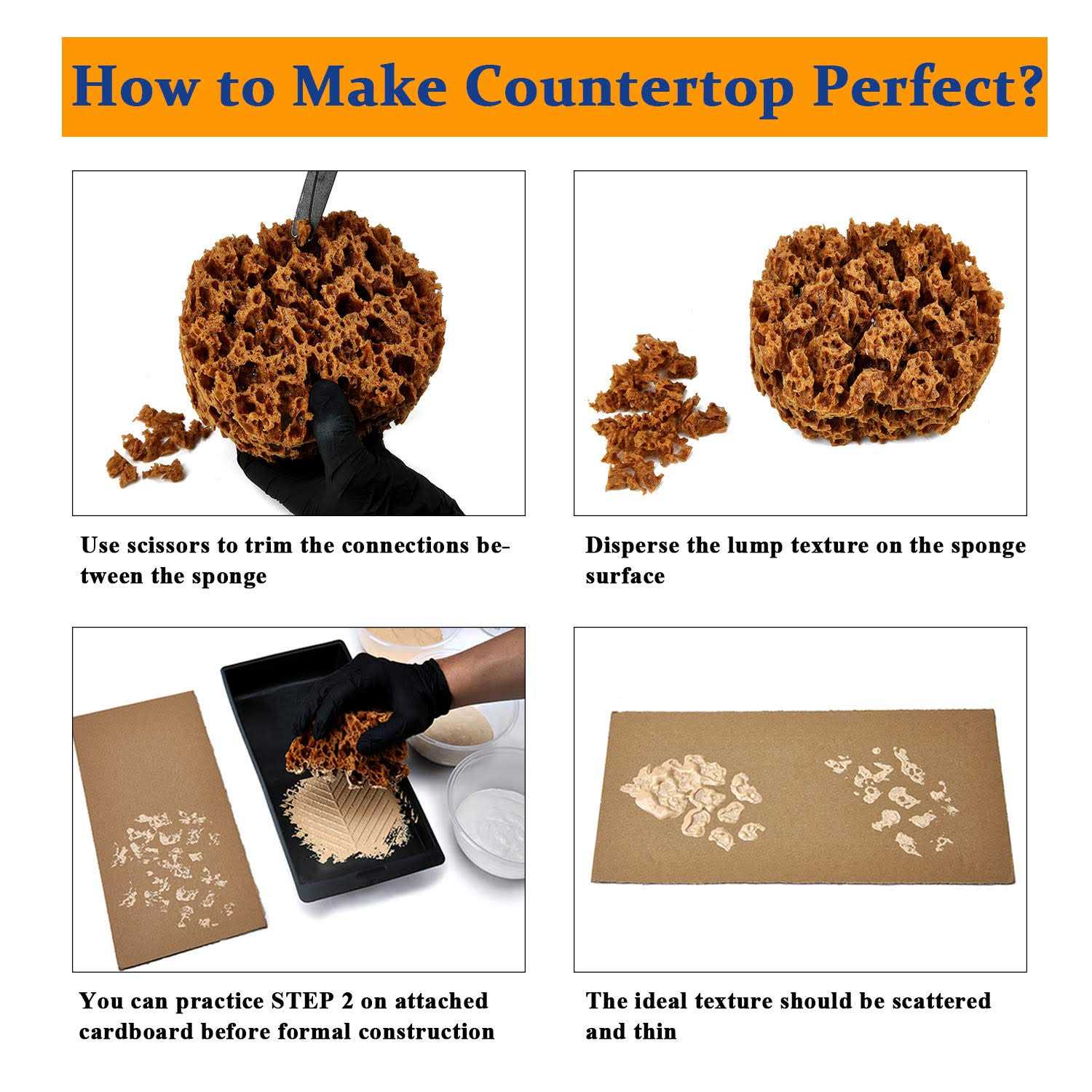 How to Make Countertop Perfect?

Use scissors to trim the connections between the sponge

Disperse the lump texture on the sponge surface

You can practice STEP 2 on attached cardboard before formal construction

The ideal texture should be scattered and thin