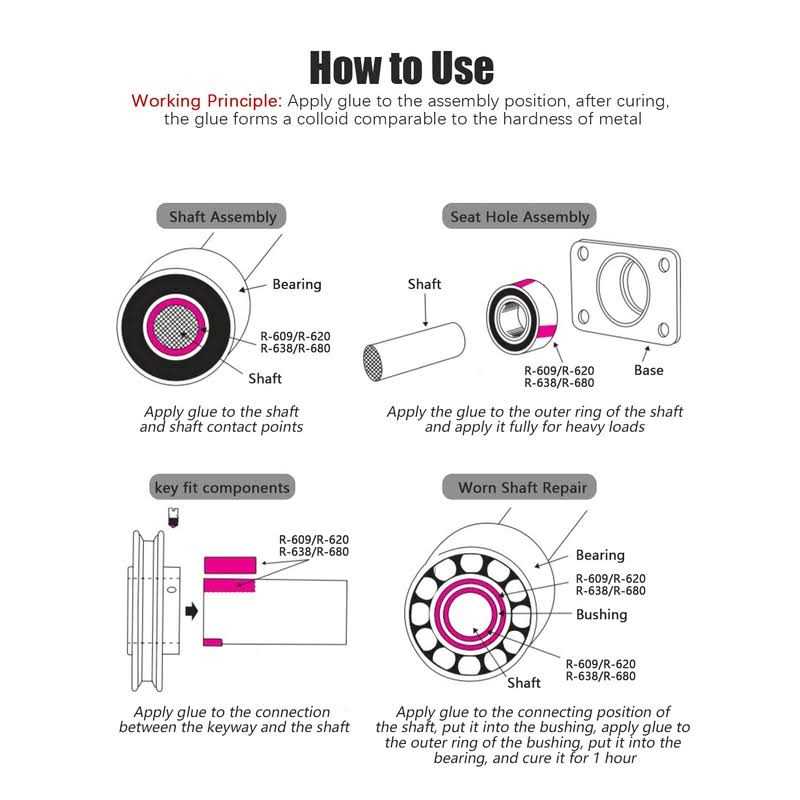 How to Use

Working Principle: Apply glue to the assembly position, after curing, the glue forms a colloid comparable to the hardness of metal

Shaft Assembly

Bearing

R-609/R-620
R-638/R-680

Shaft

Apply glue to the shaft and shaft contact points

Seat Hole Assembly

Shaft

R-609/R-620
R-638/R-680

Base

Apply the glue to the outer ring of the shaft and apply it fully for heavy loads

key fit components

R-609/R-620
R-638/R-680

Apply glue to the connection between the keyway and the shaft

Worn Shaft Repair

Bearing

R-609/R-620
R-638/R-680

Bushing

R-609/R-620
R-638/R-680

Shaft

Apply glue to the connecting position of the shaft, put it into the bushing, apply glue to the outer ring of the bushing, put it into the bearing, and cure it for 1 hour