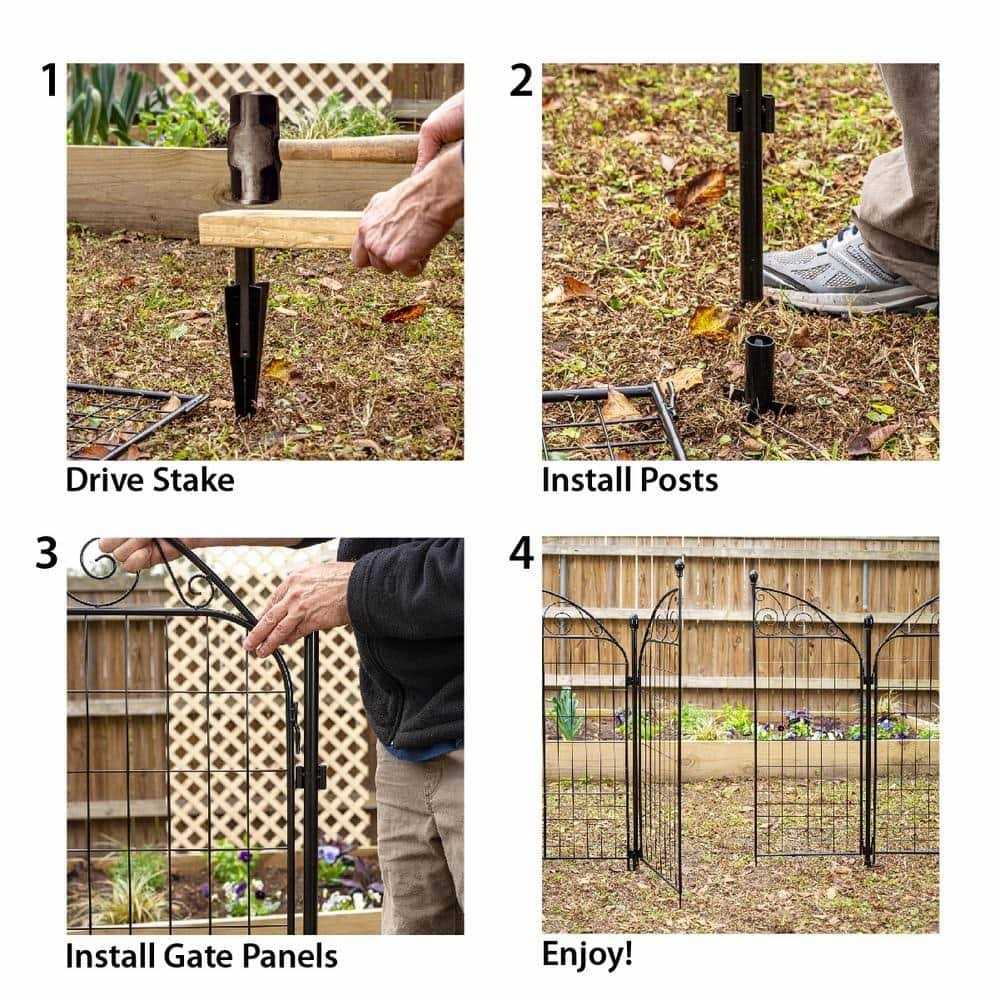 1

Drive Stake

2

Install Posts

3

Install Gate Panels

4

Enjoy!