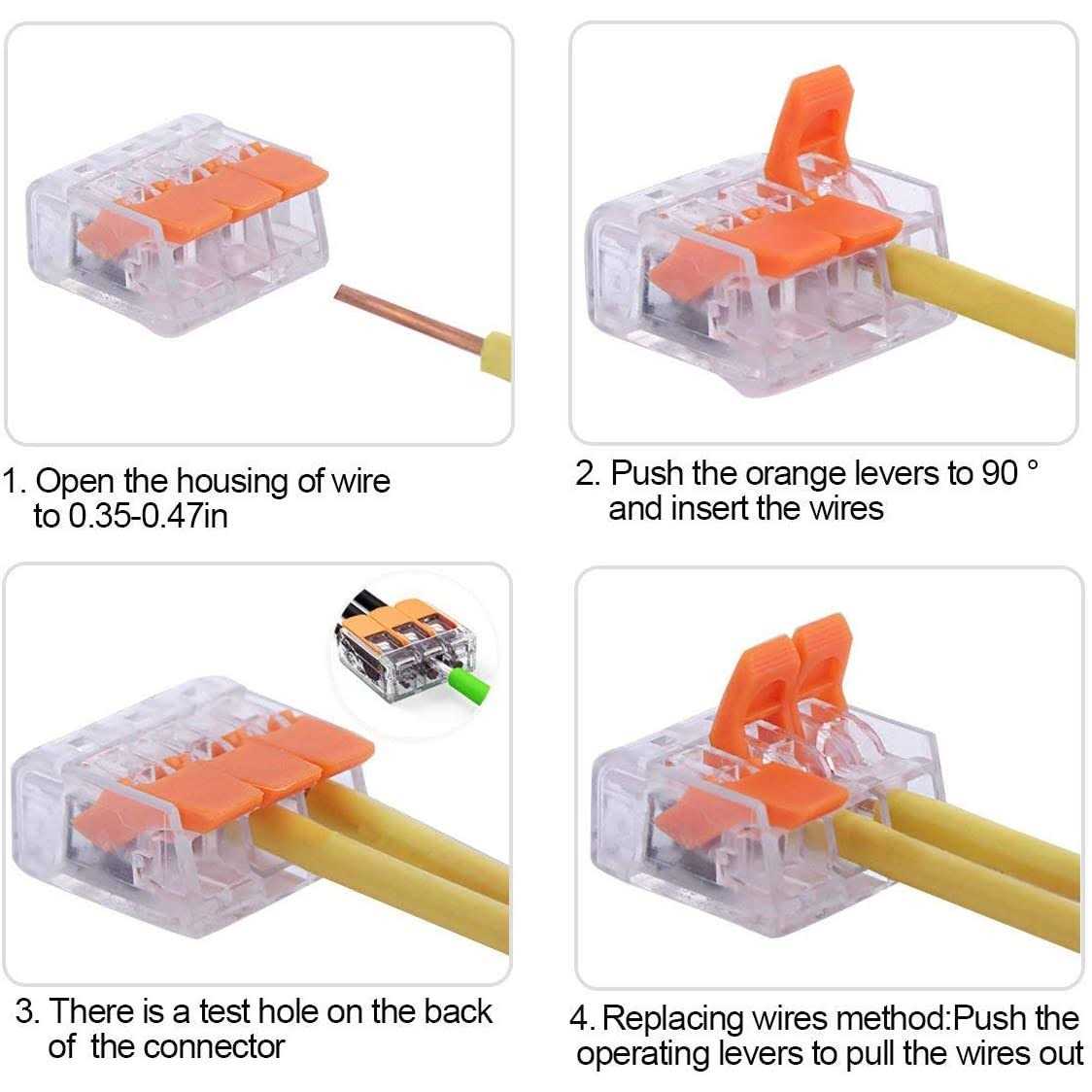 1. Open the housing of wire to 0.35-0.47in

2. Push the orange levers to 90 ° and insert the wires

3. There is a test hole on the back of the connector

4. Replacing wires method:Push the operating levers to pull the wires out