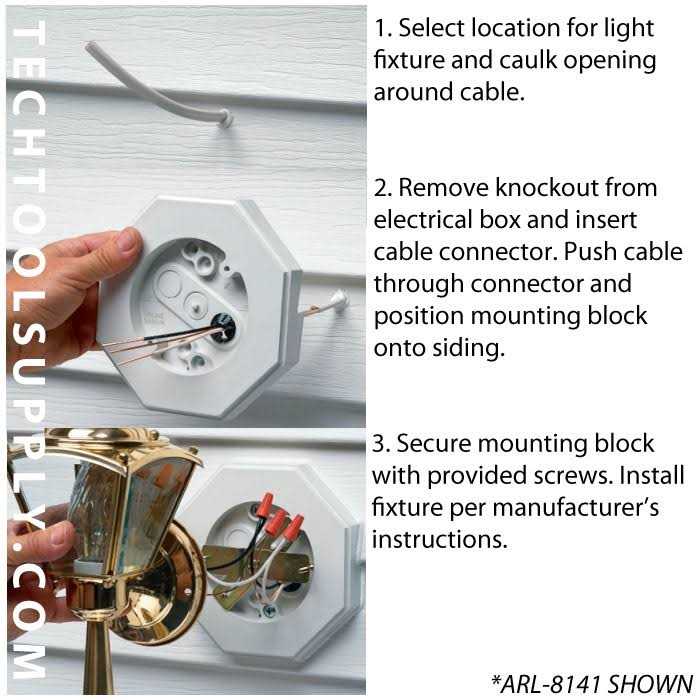 TECHTOOLSUPPLY.COM

1. Select location for light fixture and caulk opening around cable.

2. Remove knockout from electrical box and insert cable connector. Push cable through connector and position mounting block onto siding.

3. Secure mounting block with provided screws. Install fixture per manufacturer's instructions.

*ARL-8141 SHOWN