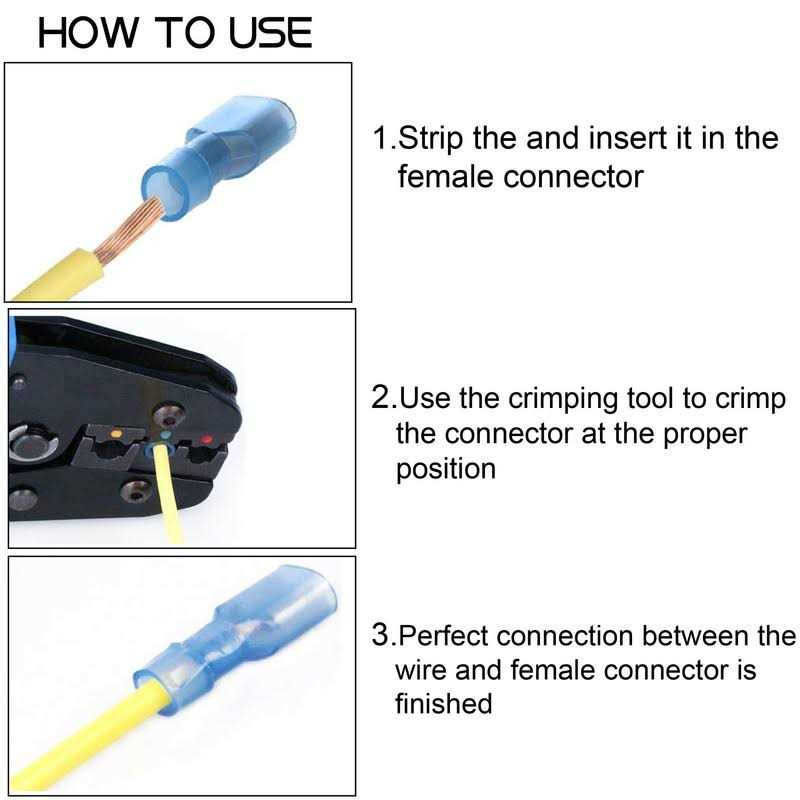 HOW TO USE

1.Strip the and insert it in the female connector

2.Use the crimping tool to crimp the connector at the proper position

3.Perfect connection between the wire and female connector is finished