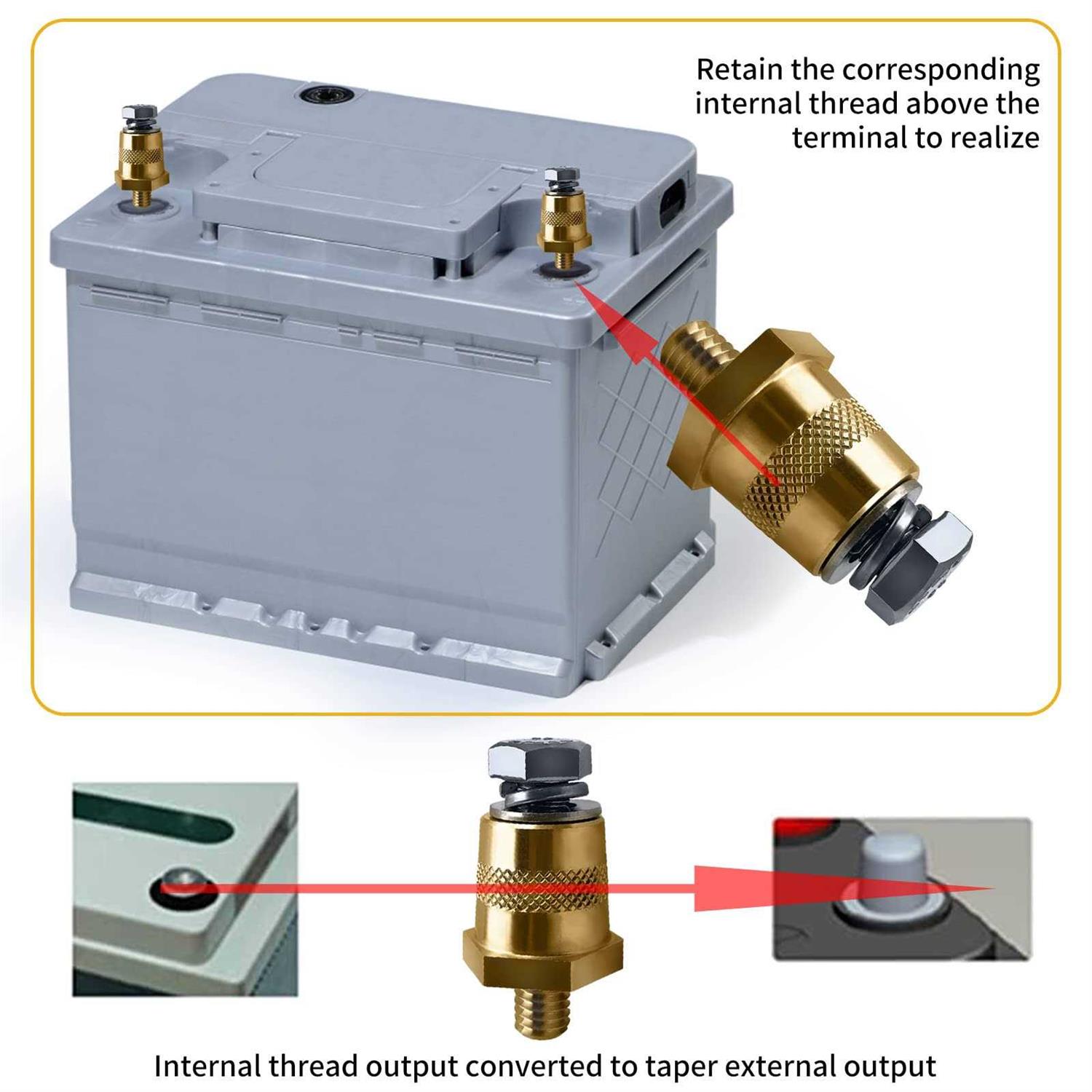 Retain the corresponding internal thread above the terminal to realize

Internal thread output converted to taper external output