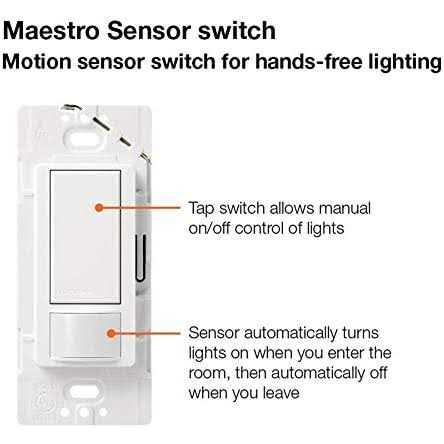 Maestro Sensor switch
Motion sensor switch for hands-free lighting

Tap switch allows manual on/off control of lights

Sensor automatically turns lights on when you enter the room, then automatically off when you leave