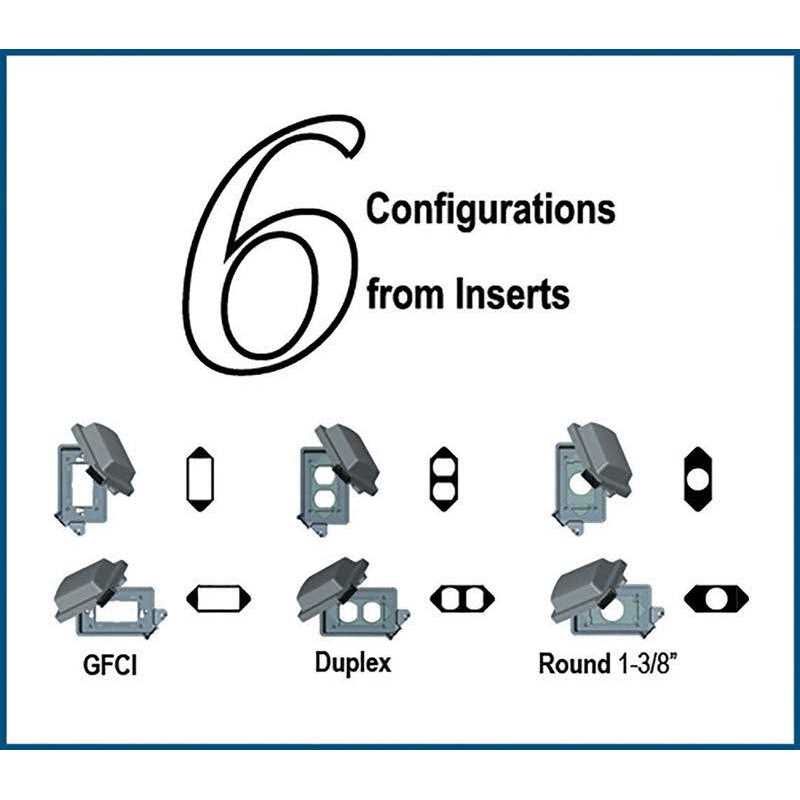 6 Configurations from Inserts

GFCI

Duplex

Round 1-3/8"