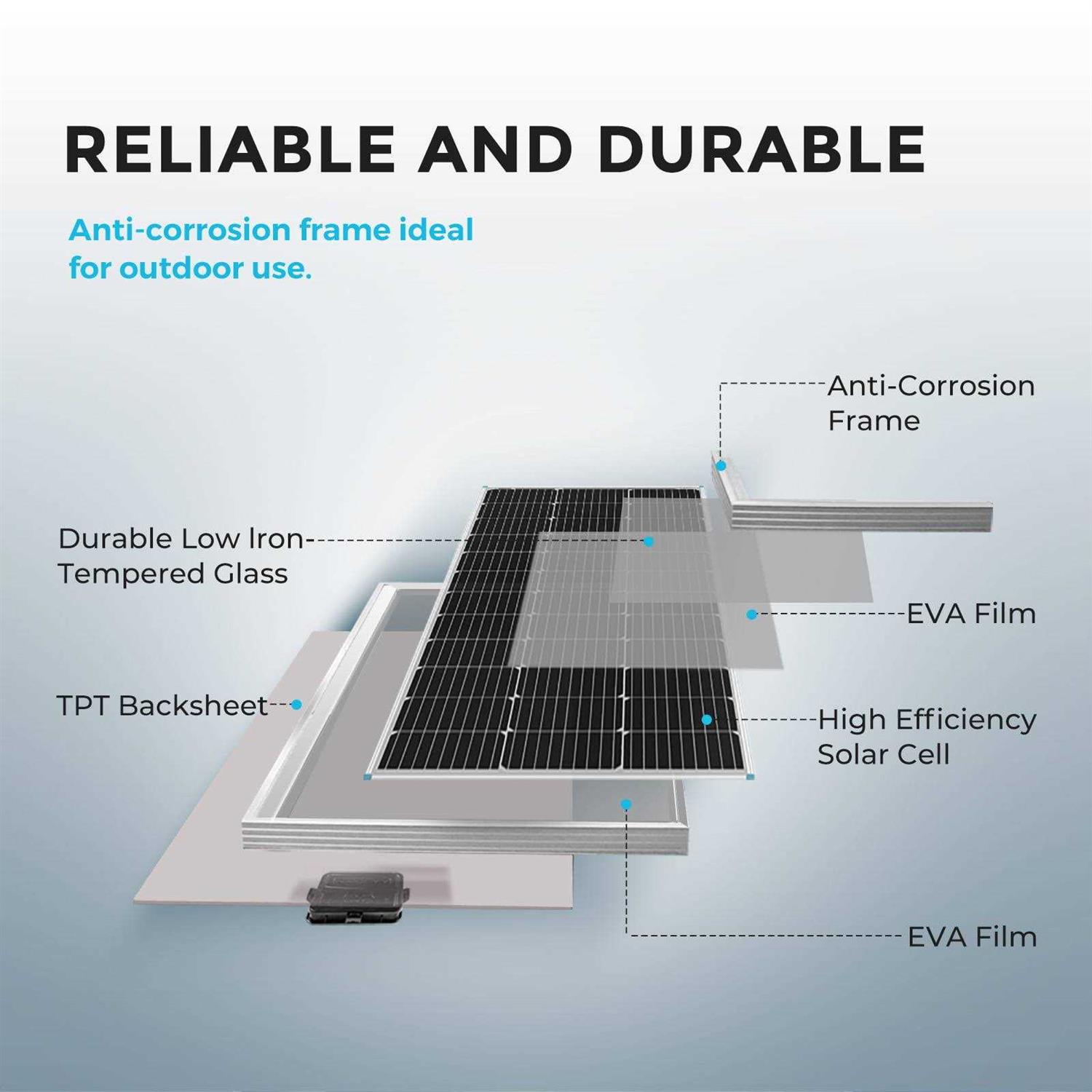 RELIABLE AND DURABLE

Anti-corrosion frame ideal for outdoor use.

Anti-Corrosion Frame

Durable Low Iron Tempered Glass

EVA Film

TPT Backsheet

High Efficiency Solar Cell

EVA Film