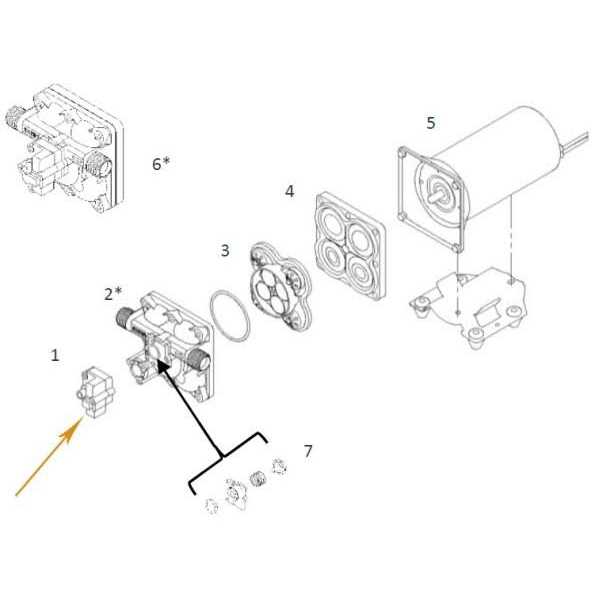 6*

5

4

3

2*

1

7